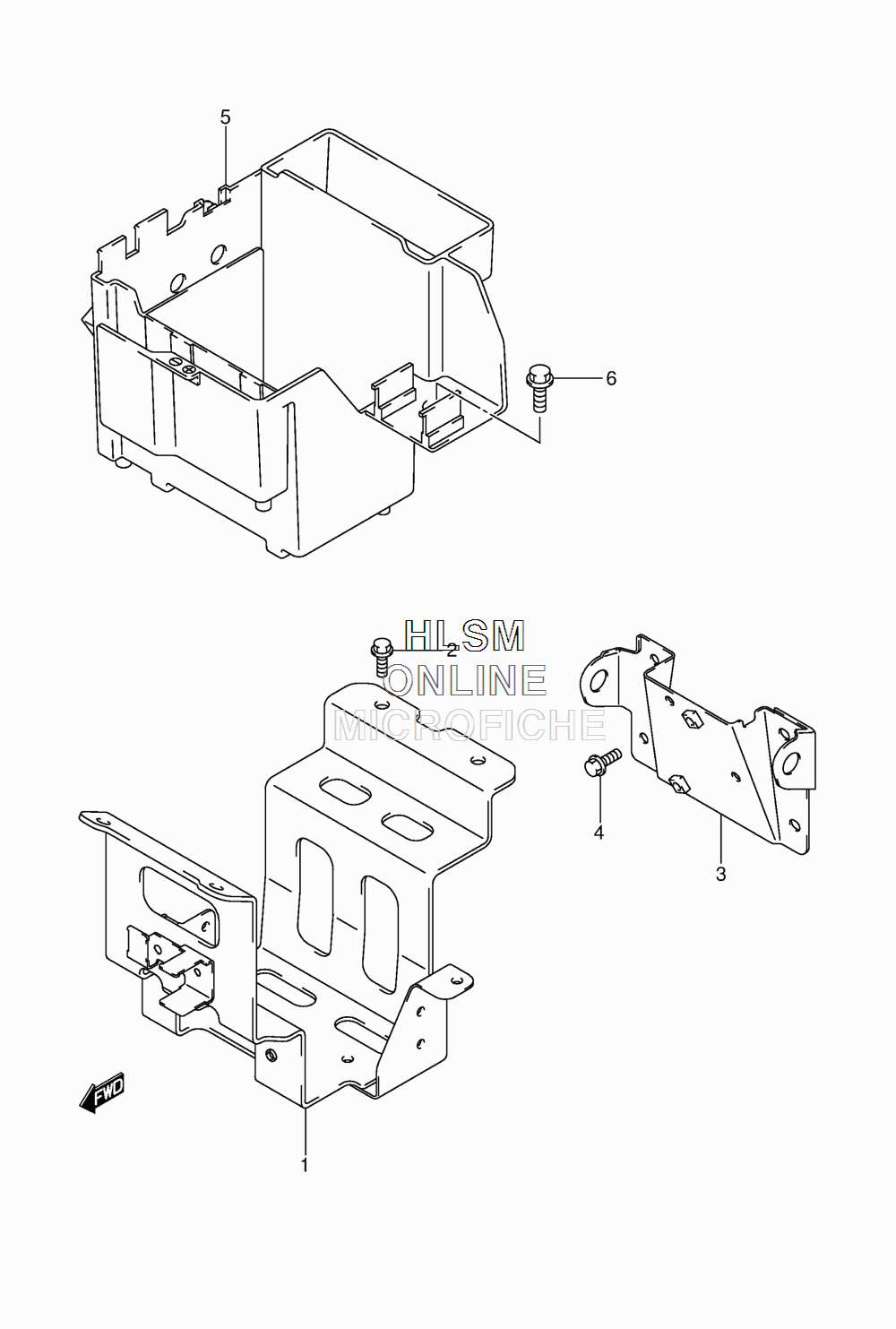 5

6

HLSM
ONLINE
MICROFICHE

2

4

3

FWD

1