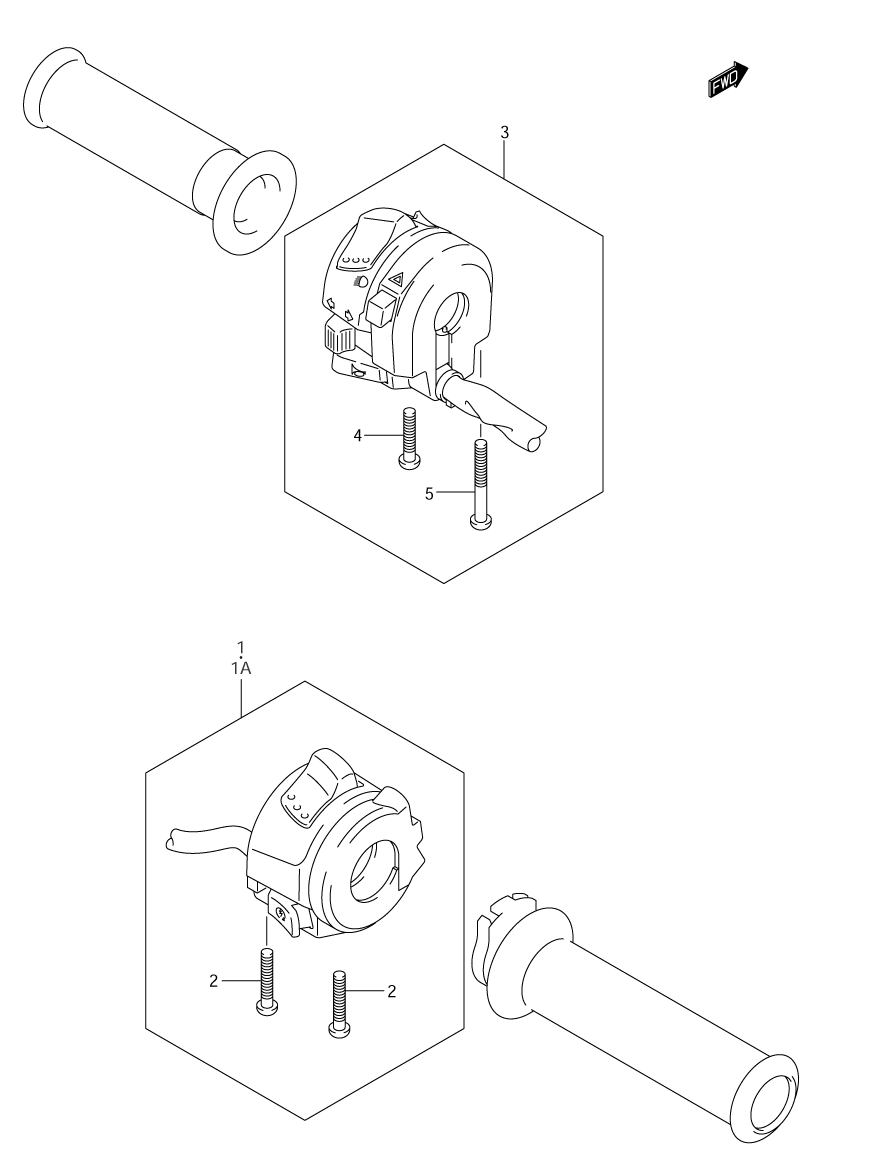 FWD
3
4
5
1
1A
2
2