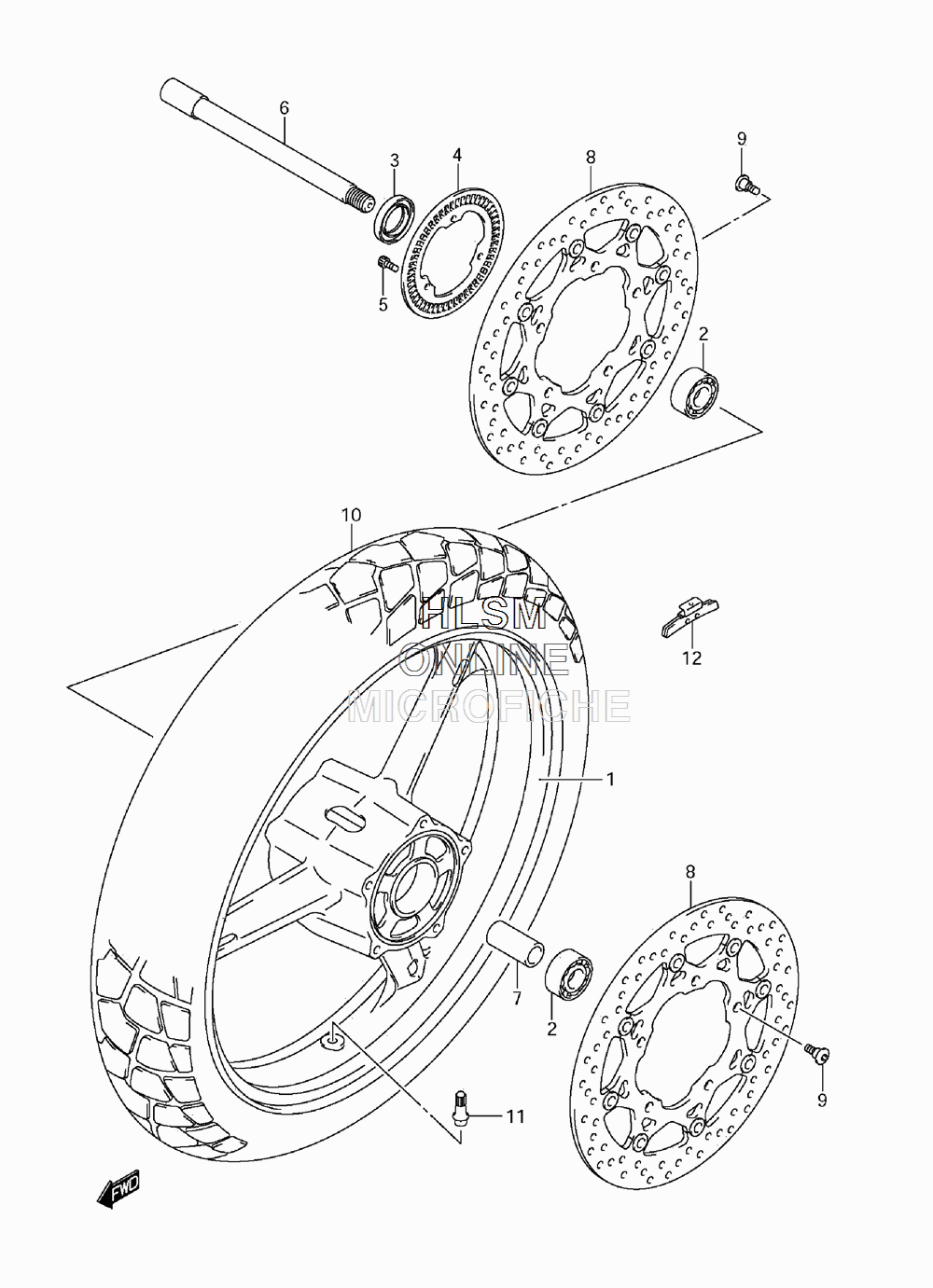 6
3
4
8
9
5
2
10
HLSM
ONLINE
MICROFICHE
12
1
8
7
2
9
11
FWD