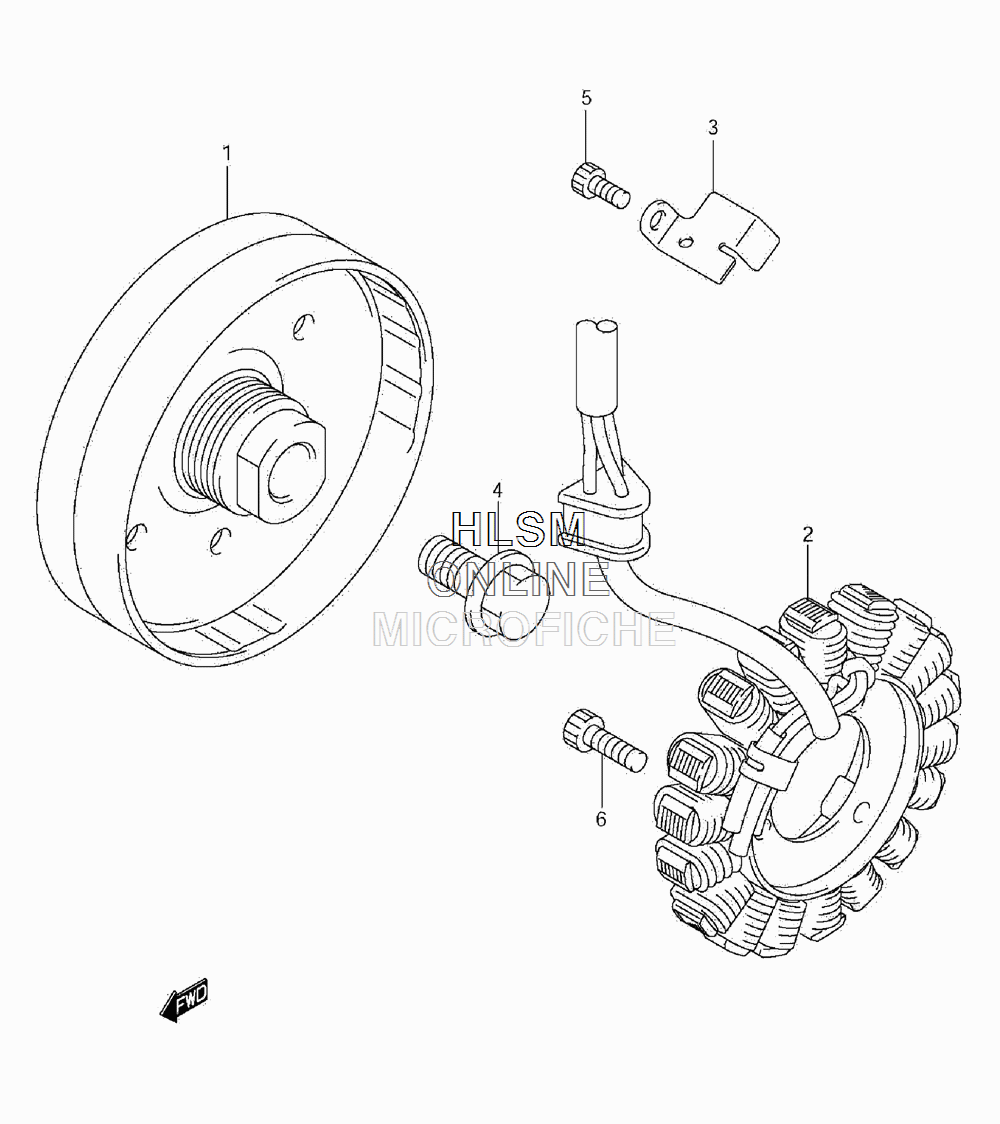 5
3
1
4
HLSM
ONLINE
MICROFICHE
2
6
FWD