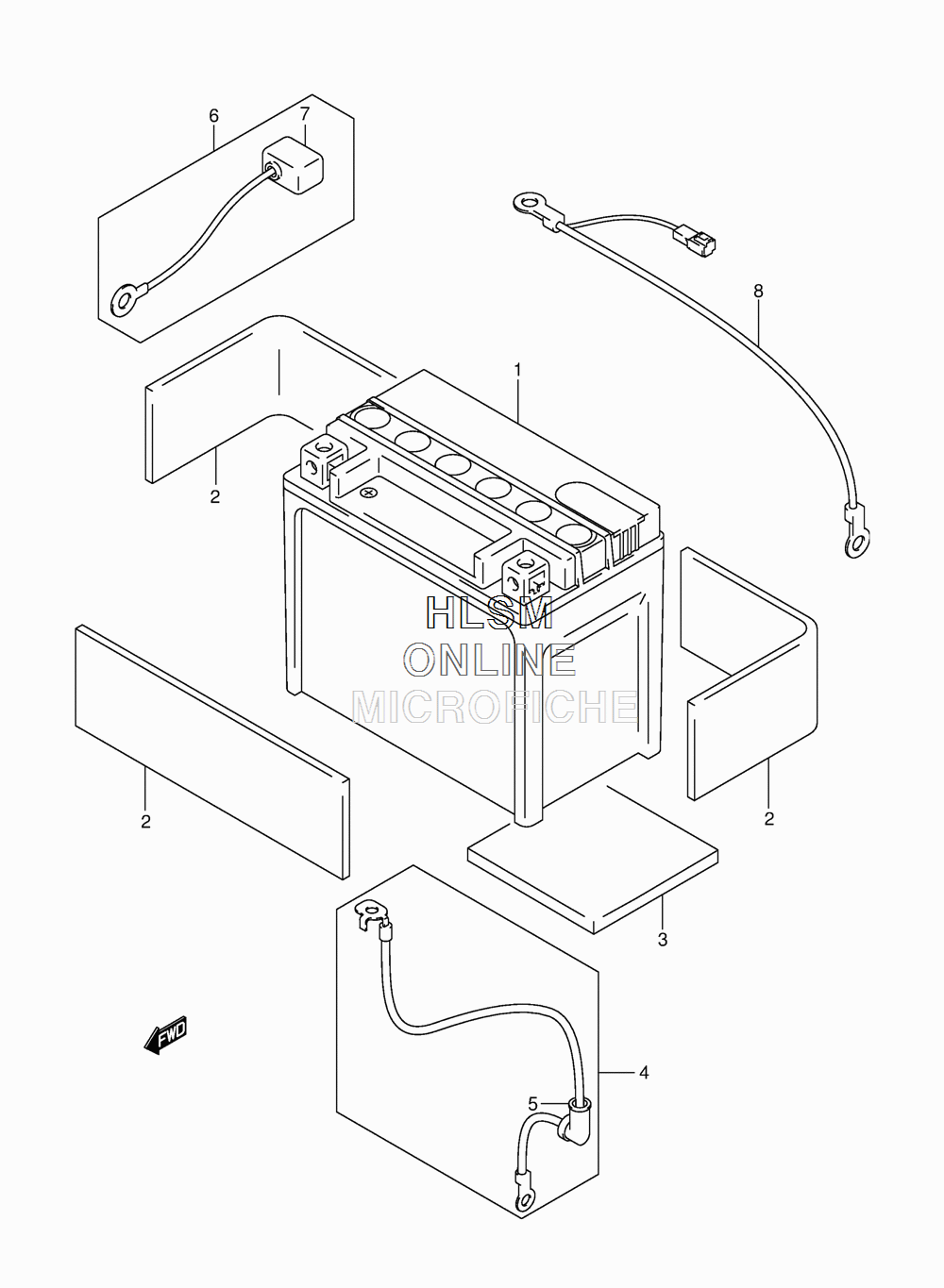 6
7
8
1
2
HLSM
ONLINE
MICROFICHE
2
2
3
FWD
4
5