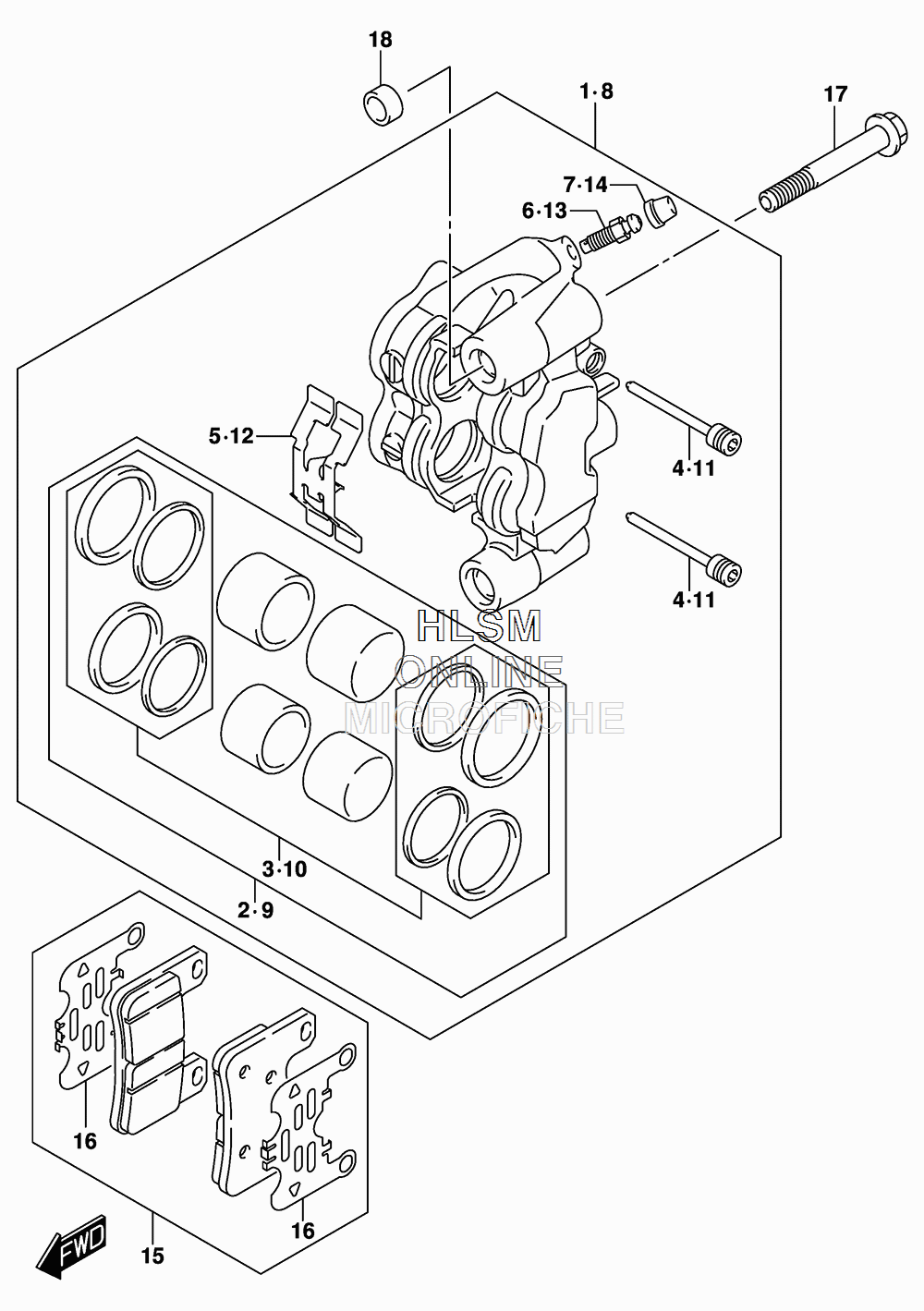 18

1·8

17

7·14

6·13

5·12

4·11

4·11

HLSM
ONLINE
MICROFICHE

3·10

2·9

16

16

15

FWD