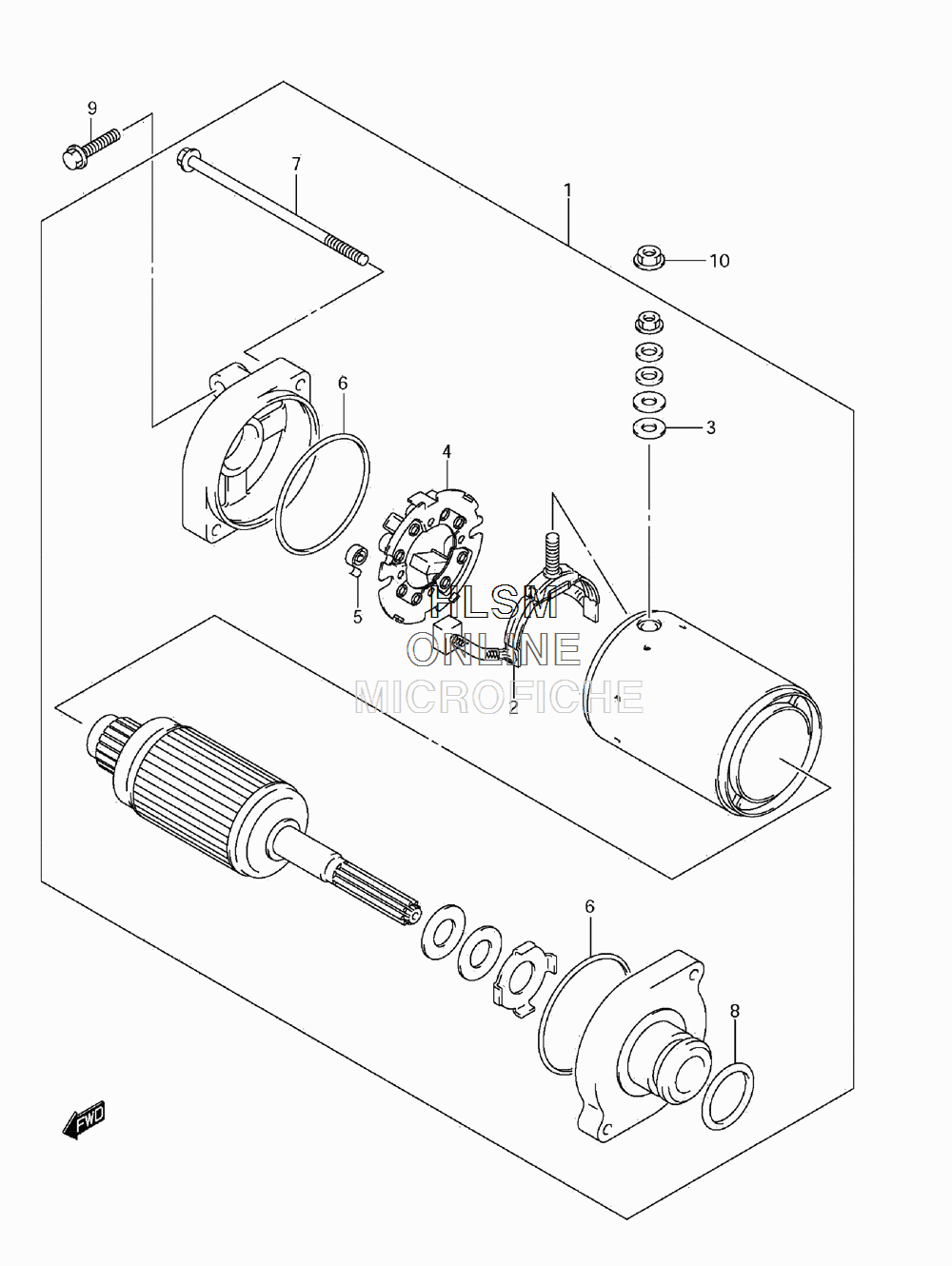 9
7
1
10
6
3
4
5
HLSM
ONLINE
MICROFICHE
2
6
8
FWD