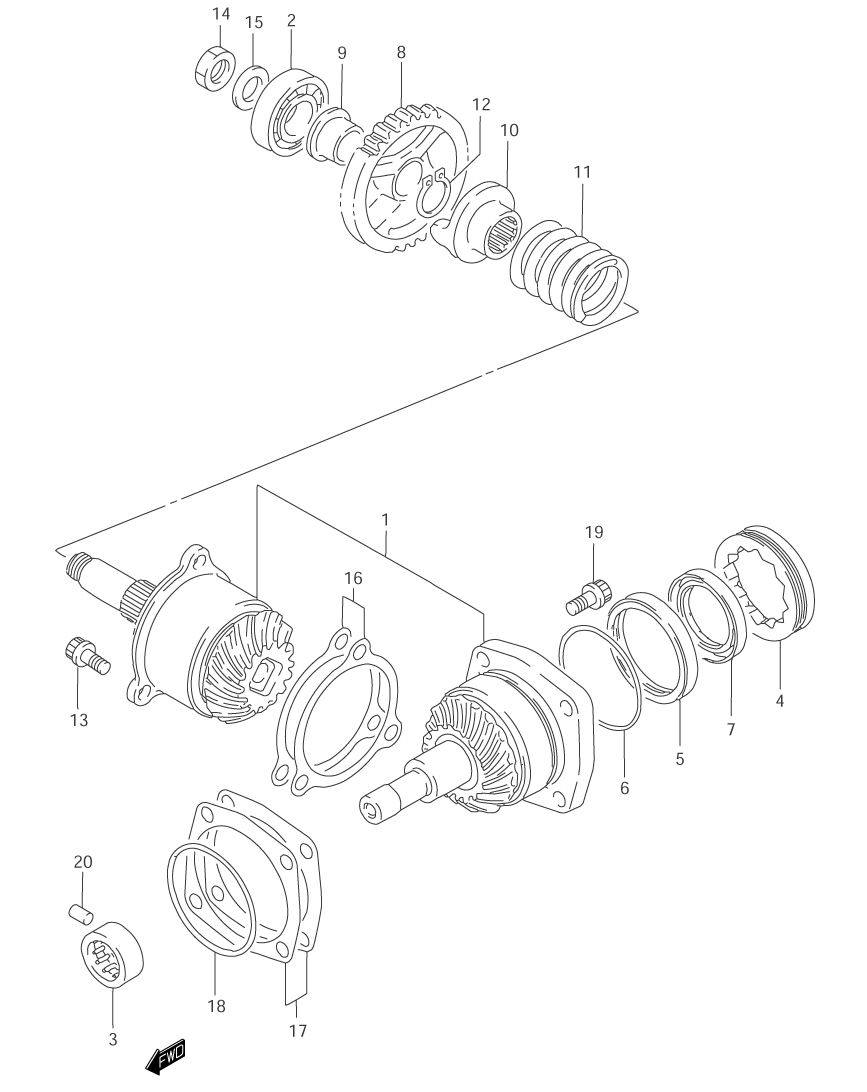 14
15
2
9
8
12
10
11
1
19
16
13
4
7
5
6
20
18
17
3
FWD