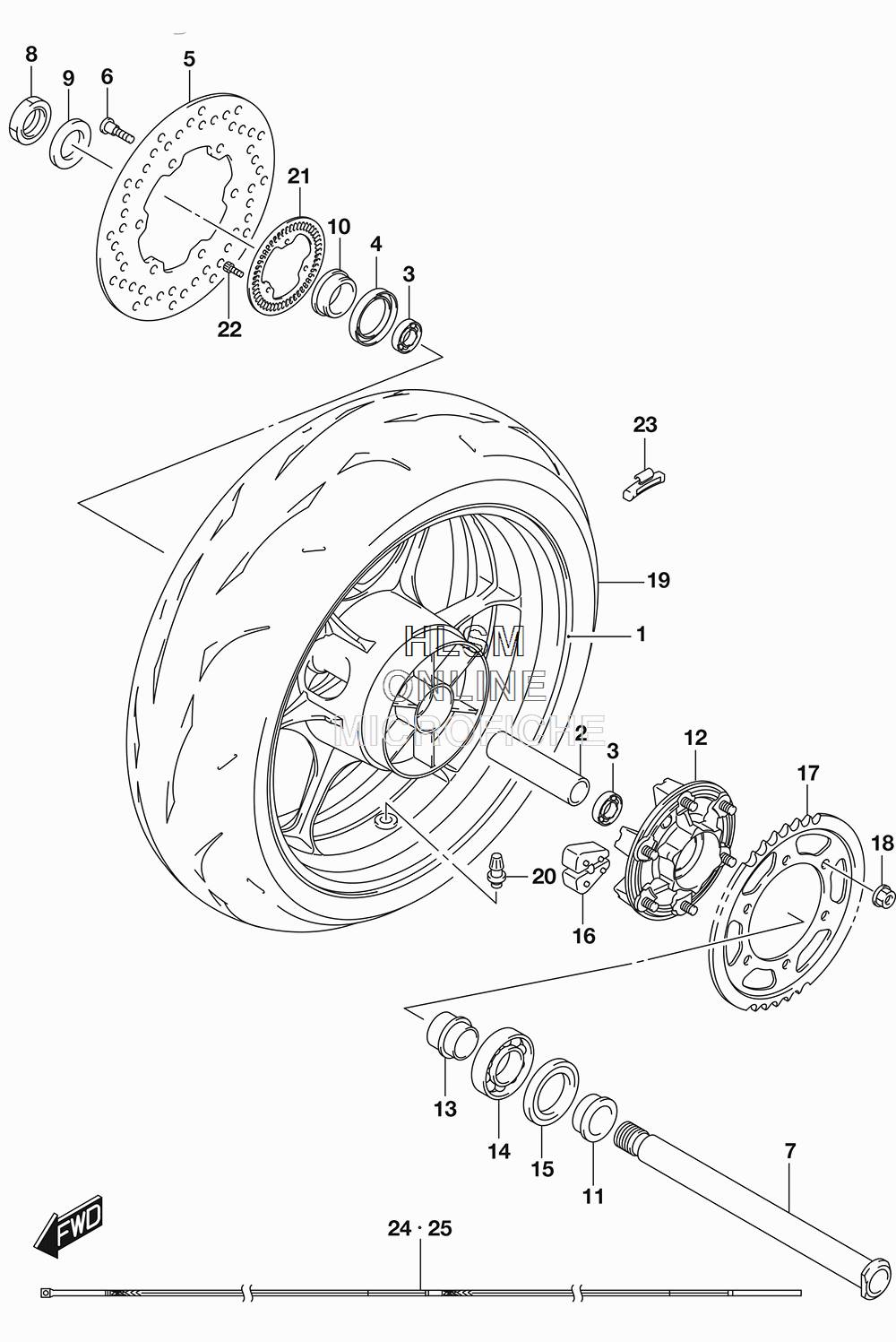 8
9
6
5
21
10
4
3
22
23
19
1
HLSM
ONLINE
MICROFICHE
2
3
12
17
18
20
16
13
14
15
11
7
FWD
24 · 25