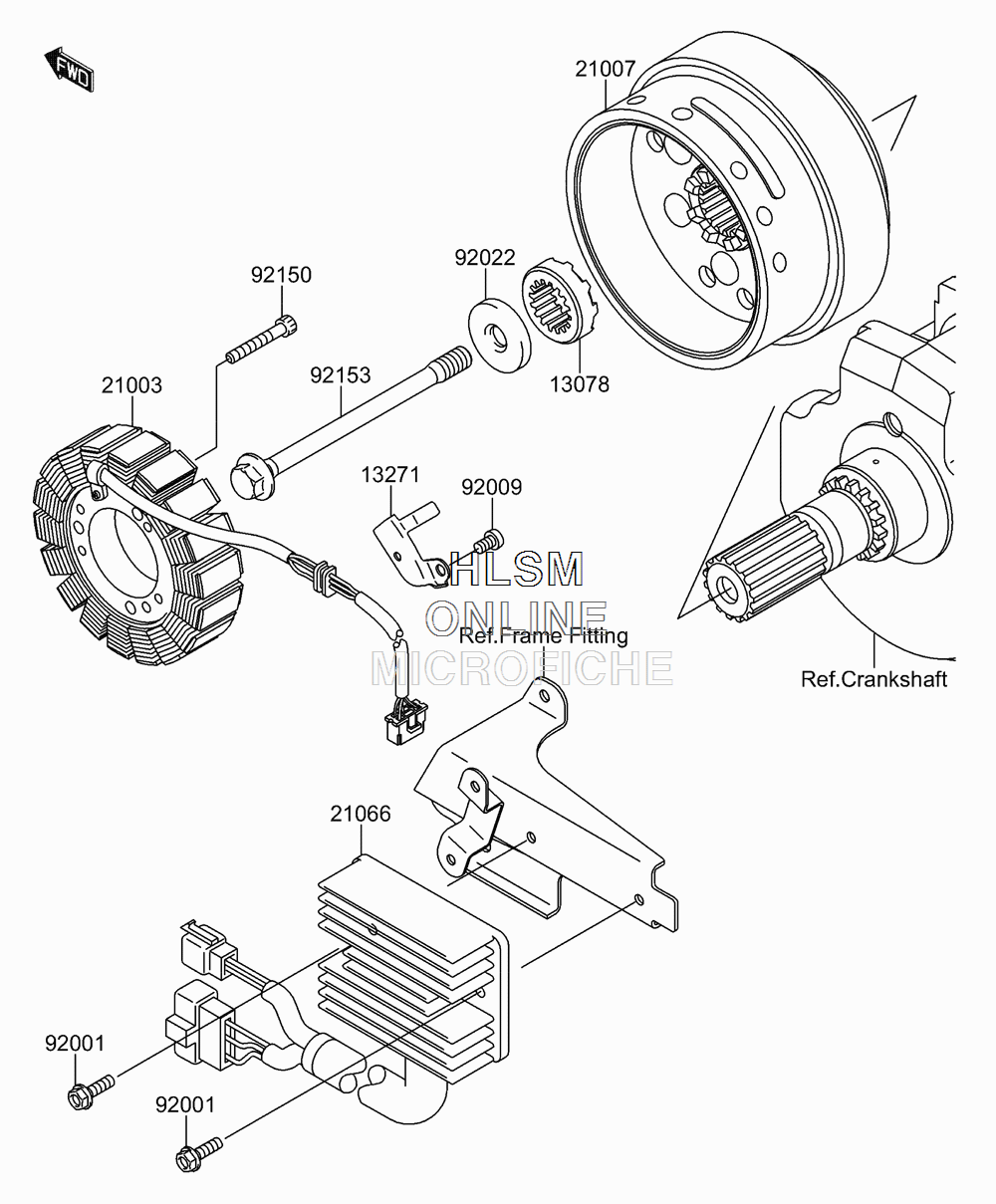 FWD

21007

92150

92022

21003

92153

13078

13271

92009

HLSM
ONLINE
MICROFICHE

Ref.Frame Fitting

Ref.Crankshaft

21066

92001

92001