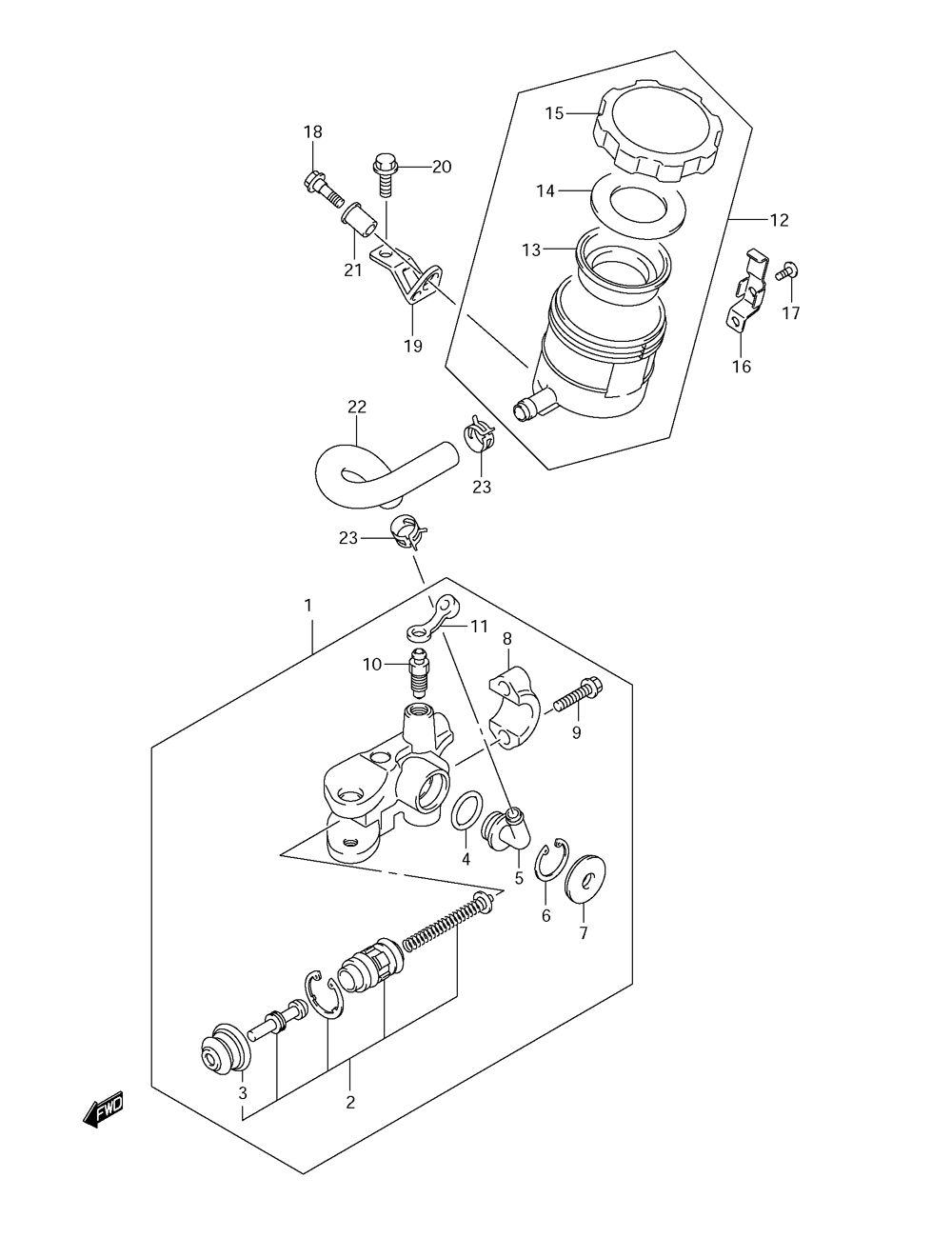 15
18
20
14
12
13
21
17
19
16
22
23
23
1
11
8
10
9
4
5
6
7
3
2
FWD