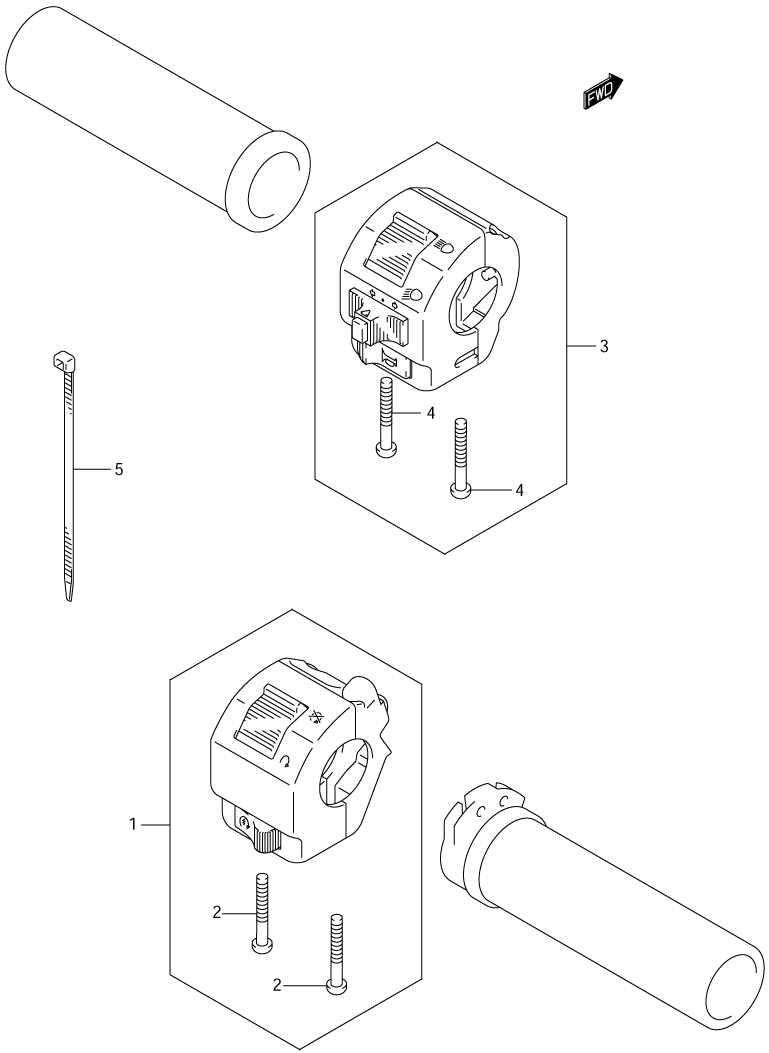 FWD
3
4
4
5
1
2
2