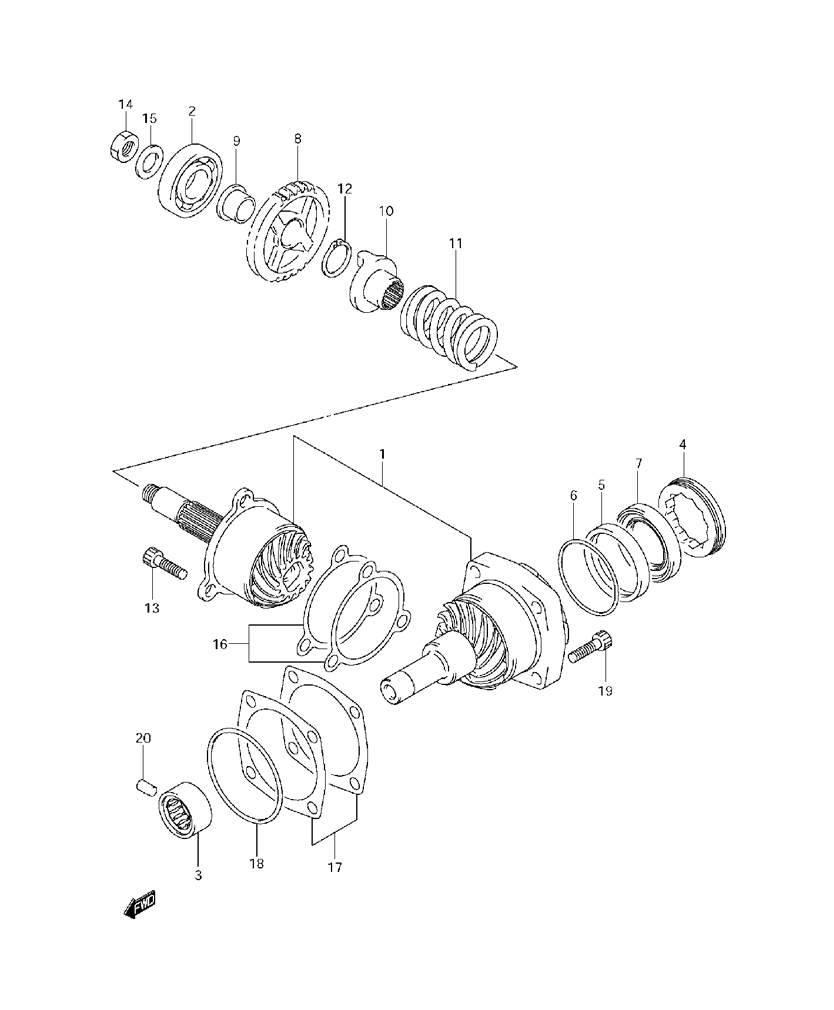 14
15
2
9
8
12
10
11
1
4
7
5
6
13
16
19
20
3
18
17
FWD