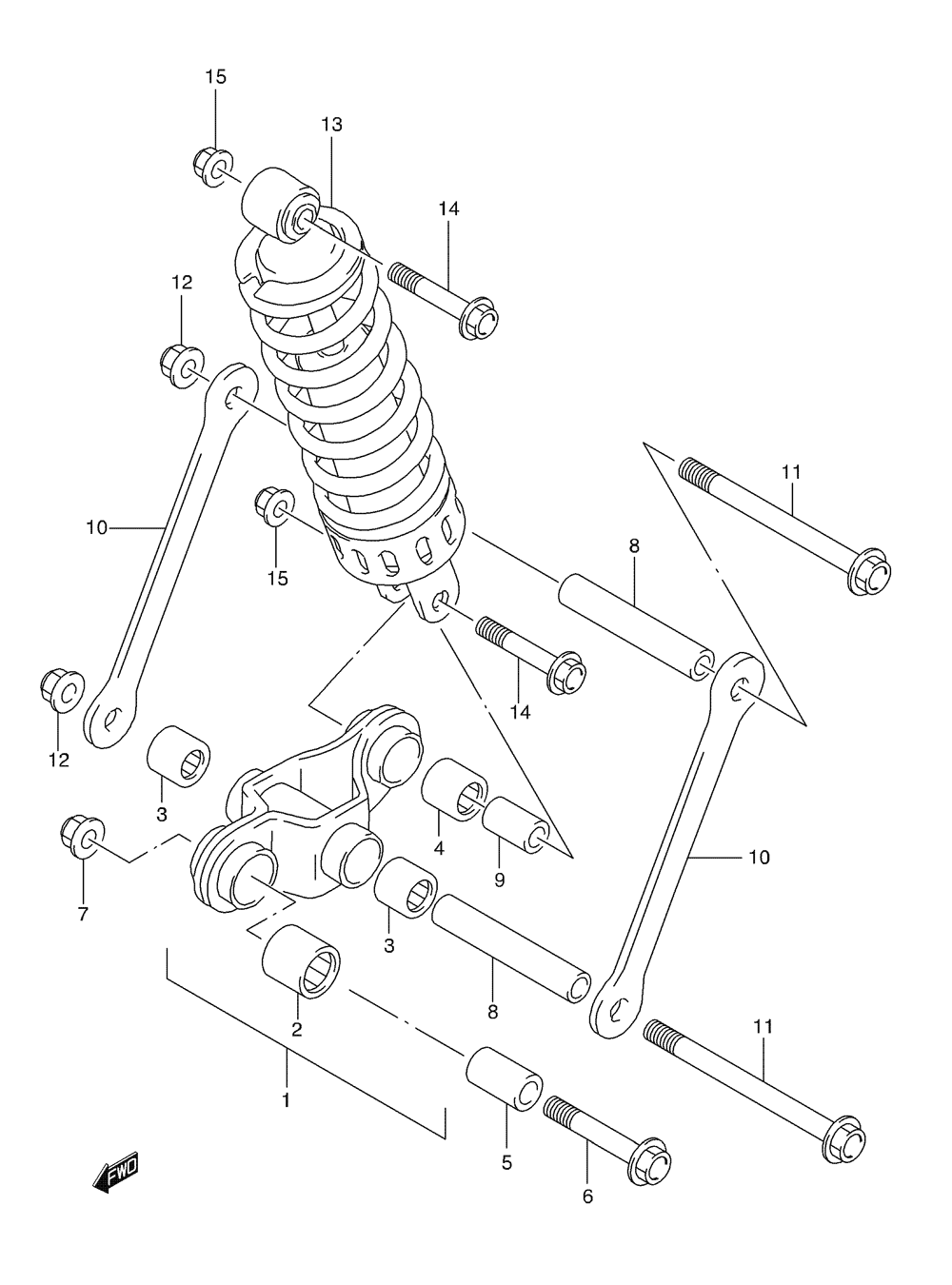 15
13
14
12
11
10
15
8
14
12
3
4
9
10
7
3
8
2
11
1
5
6
FWD