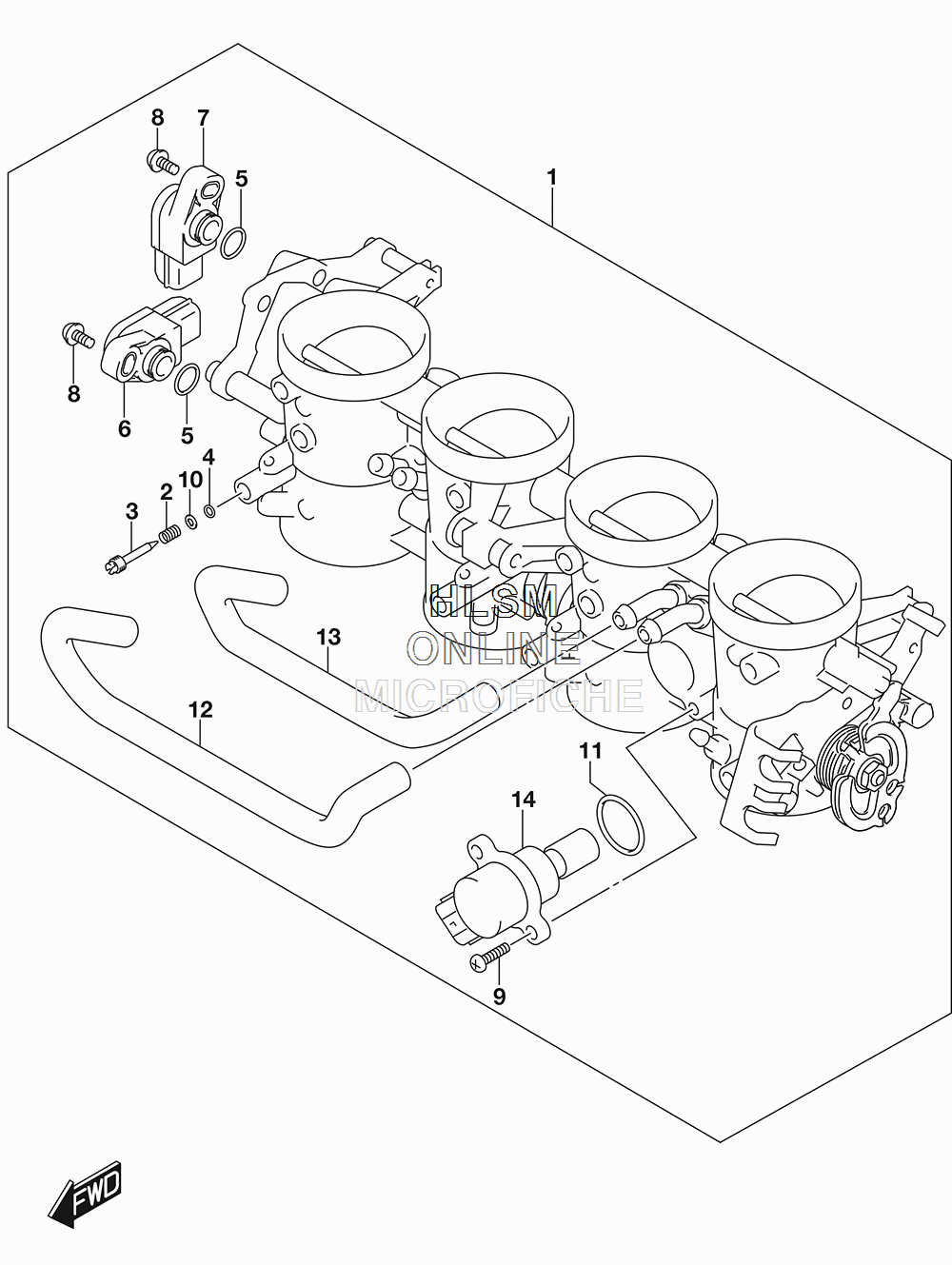 8
7
5
1
8
6
5
4
10
2
3
HLSM
ONLINE
MICROFICHE
13
12
11
14
9
FWD