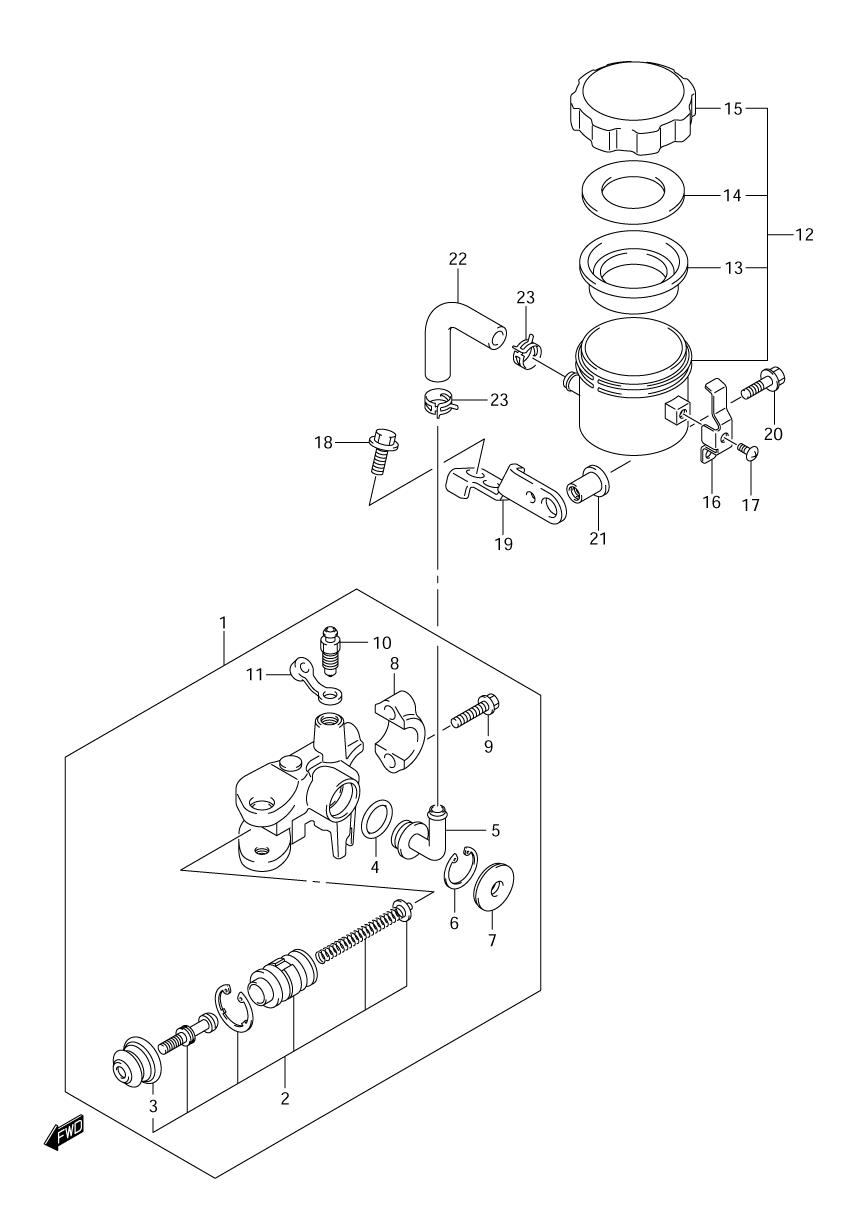 15
14
12
13
22
23
23
20
18
16
17
19
21
1
10
11
8
9
5
4
6
7
3
2
FWD