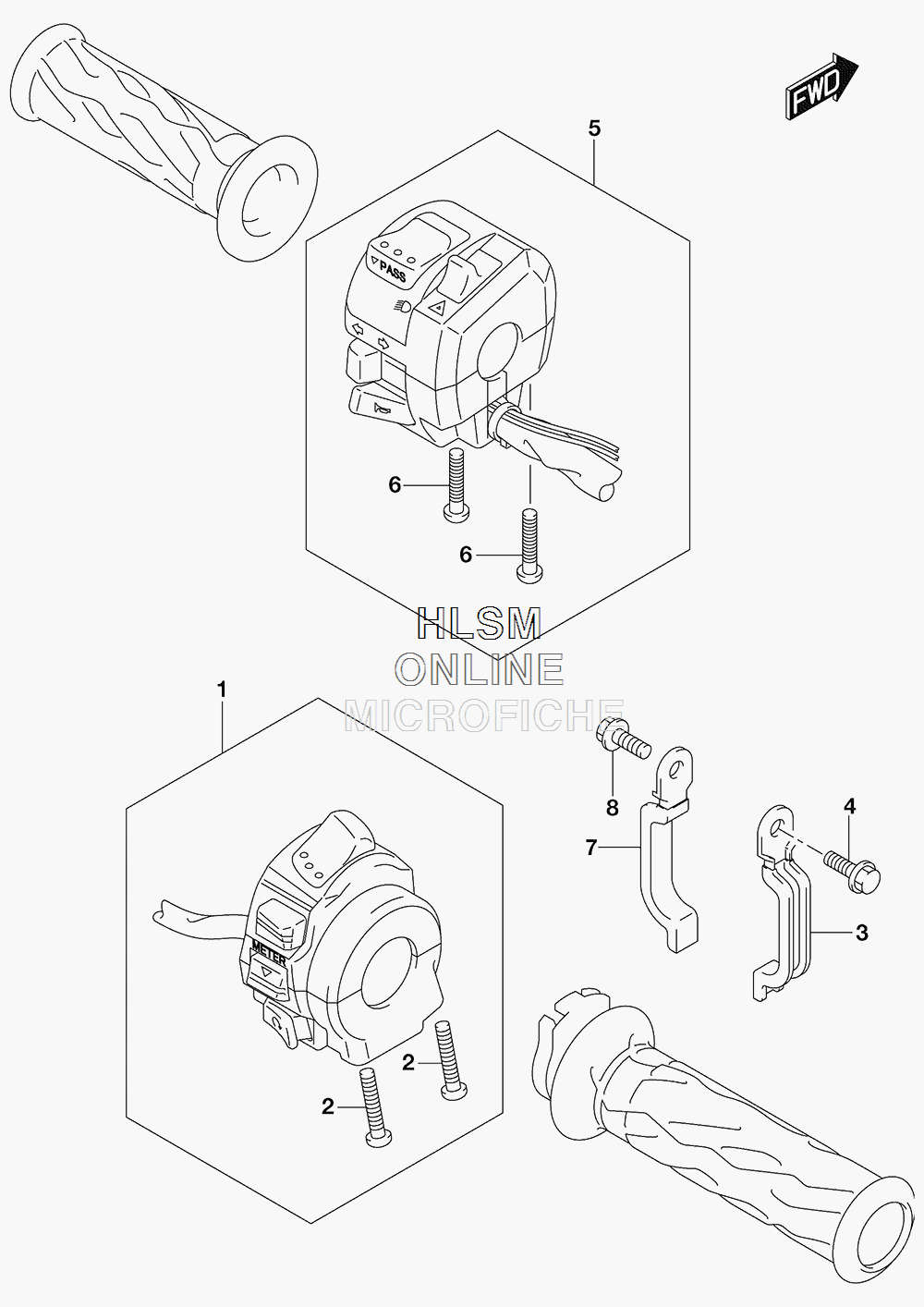 FWD

5

PASS

6

6

HLSM
ONLINE
MICROFICHE

1

8

7

4

3

METER

2

2