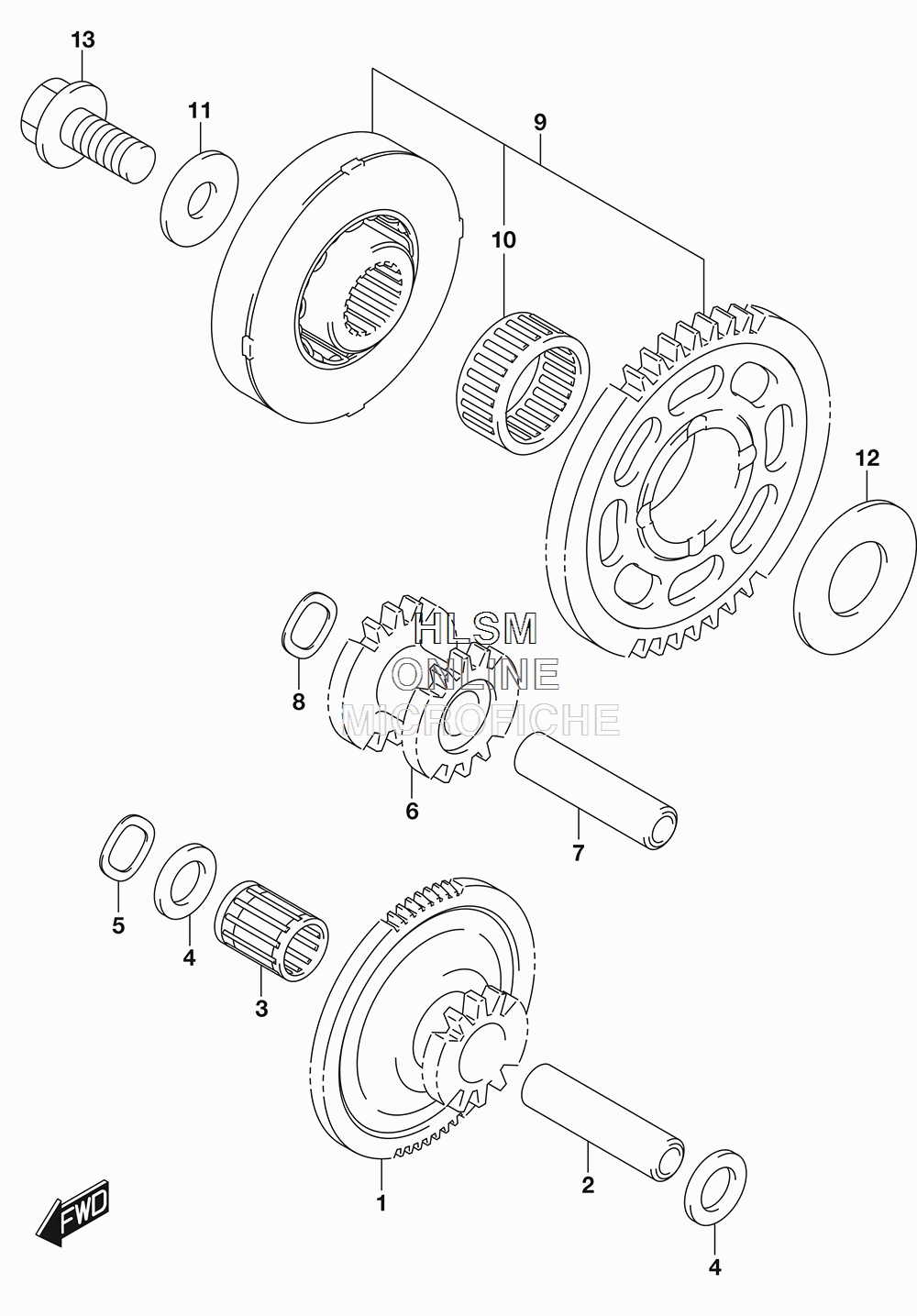 13
11
9
10
12
HLSM
ONLINE
MICROFICHE
8
6
7
5
4
3
1
2
4
FWD