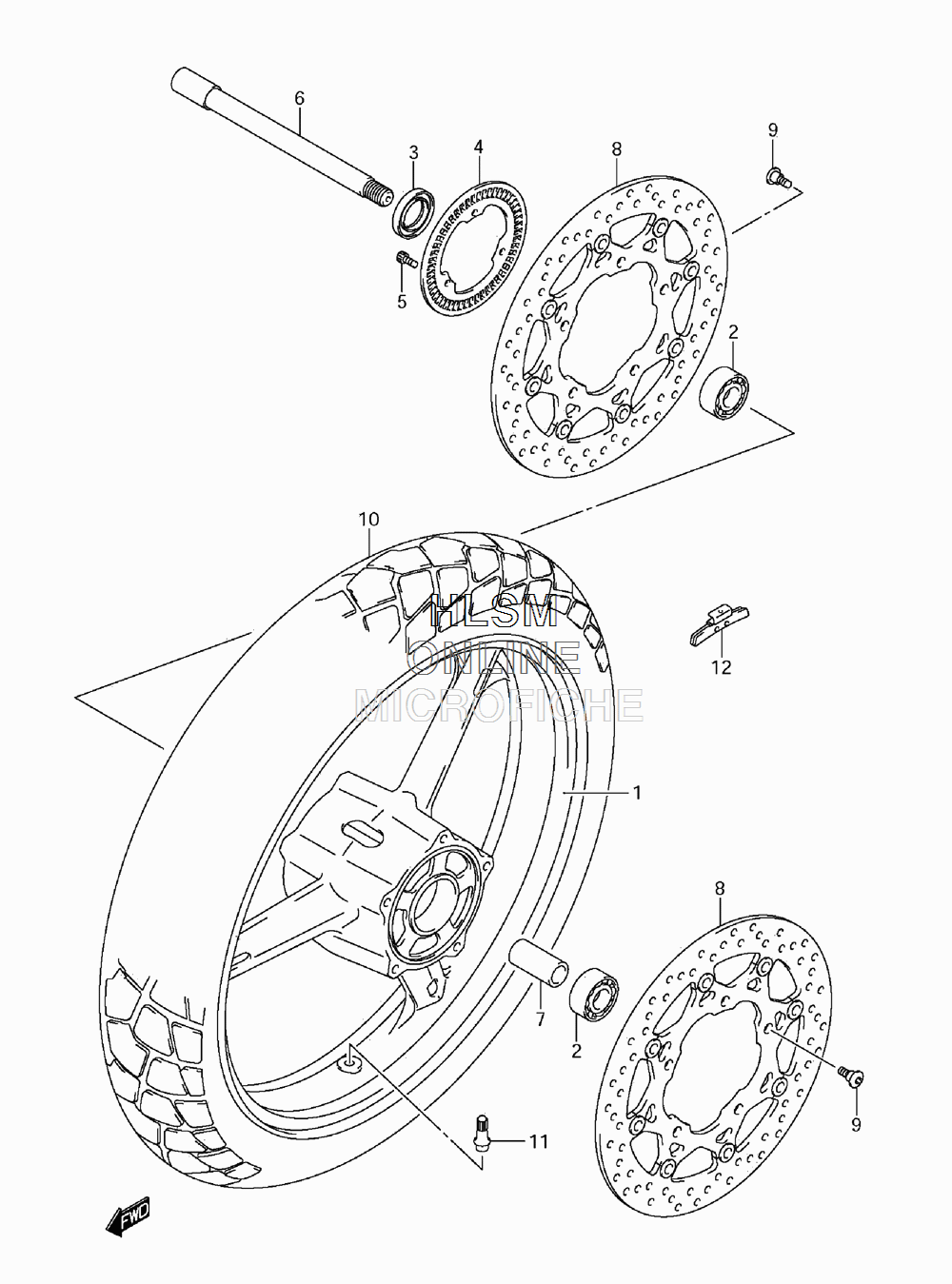 6
3
4
8
9
5
2
10
HLSM
ONLINE
MICROFICHE
12
1
8
7
2
9
11
FWD