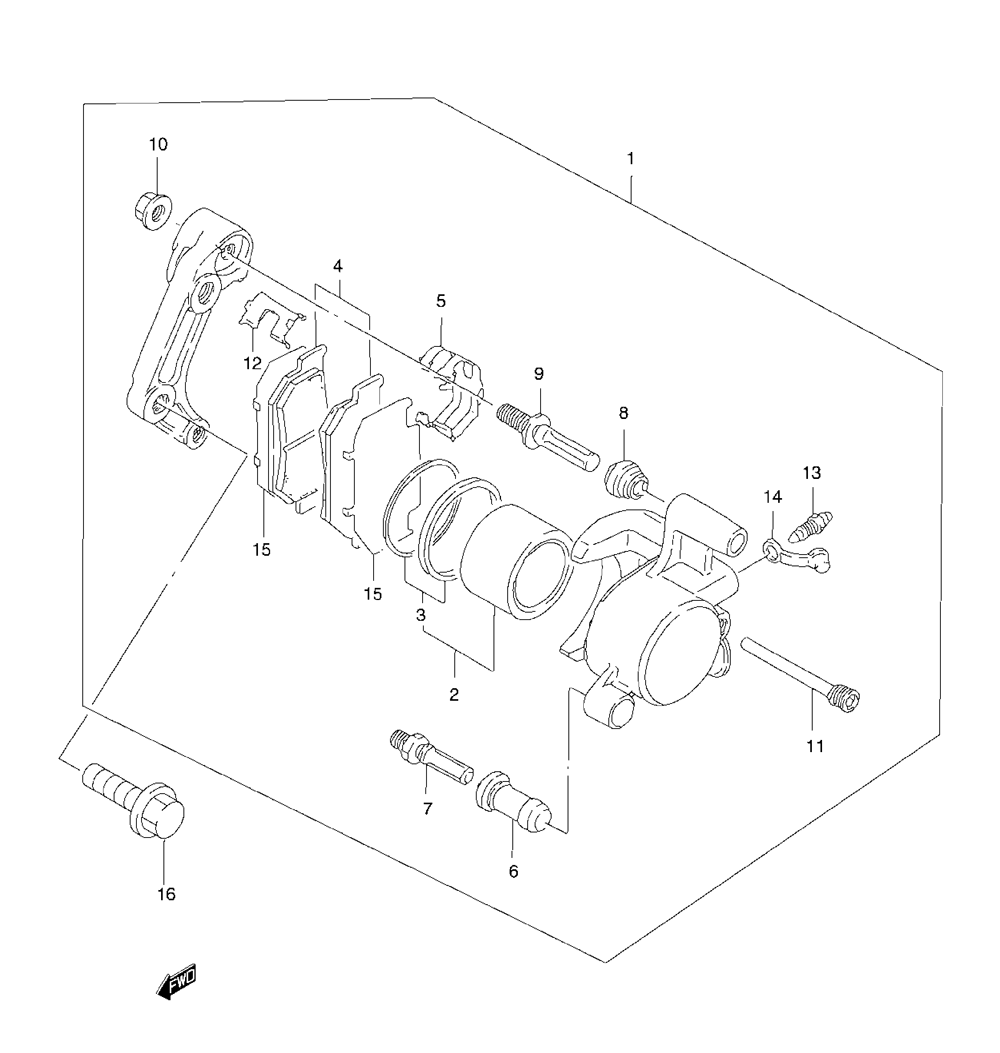 10
1
4
5
12
9
8
13
14
15
15
3
2
11
7
6
16
FWD