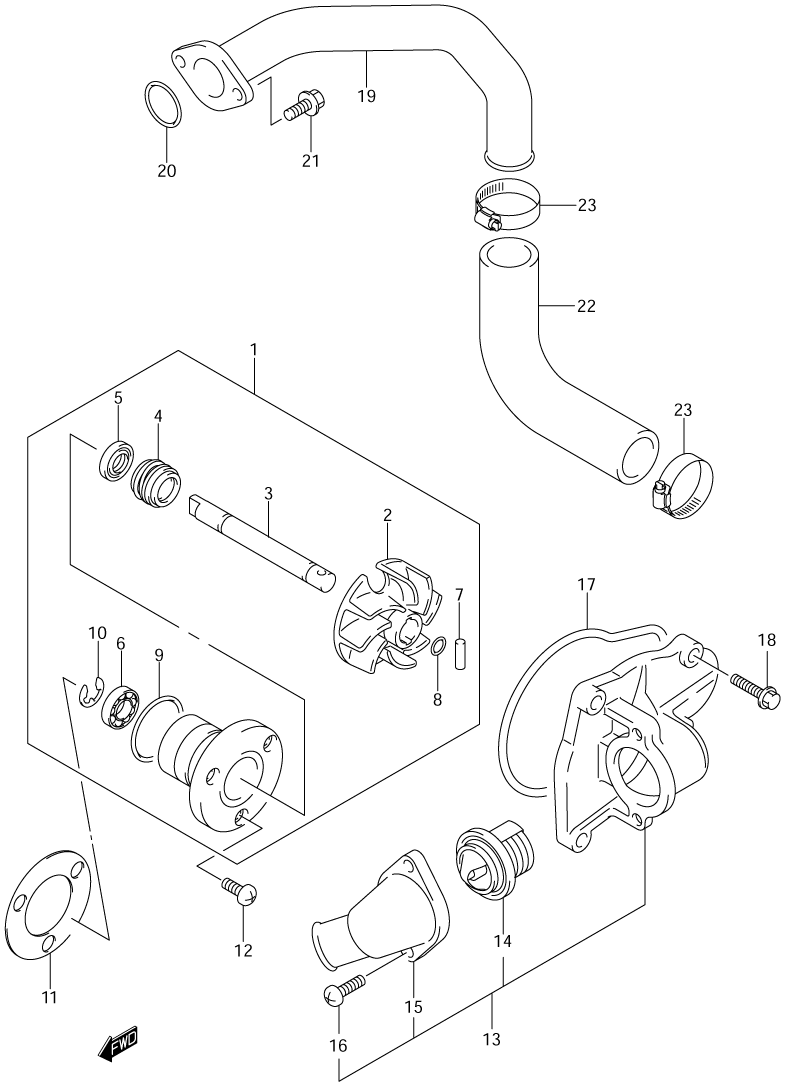 19
20
21
23
22
23
1
5
4
3
2
7
8
10
6
9
17
18
11
12
14
15
16
13
FWD