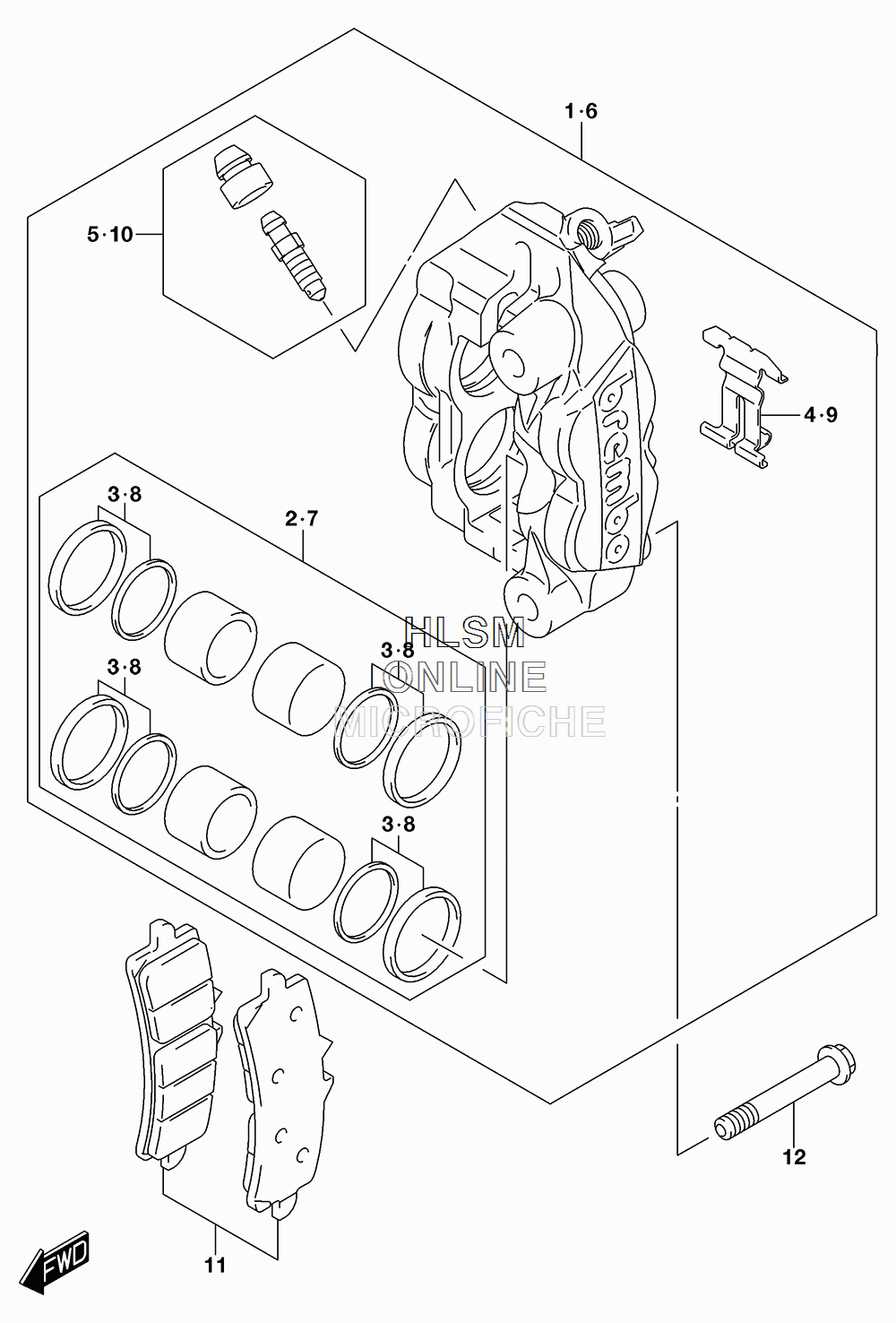 1·6

5·10

brembo

4·9

3·8

2·7

HLSM
ONLINE
MICROFICHE

3·8

3·8

3·8

12

11

FWD