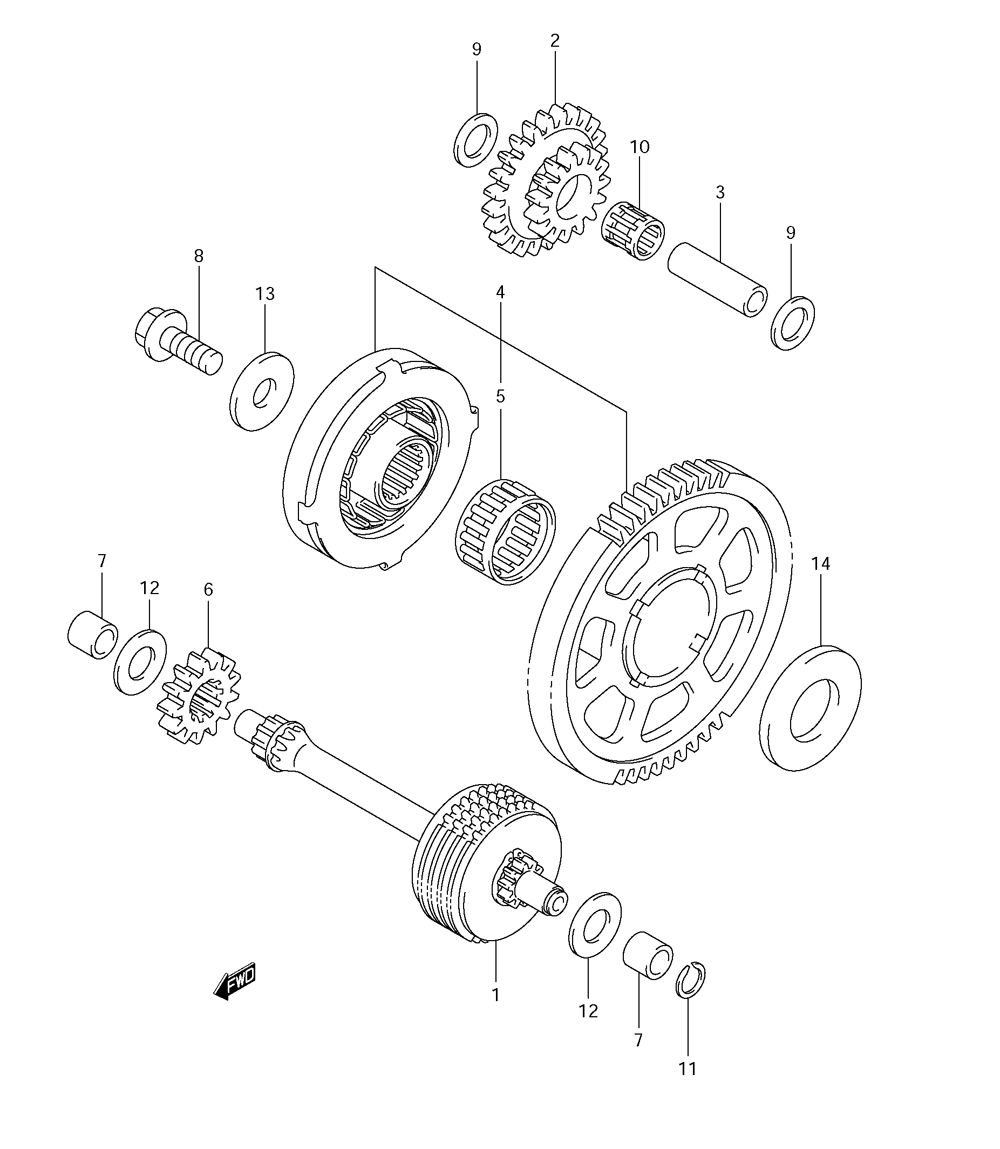 9
2
10
3
9
8
13
4
5
7
12
6
14
FWD
1
12
7
11