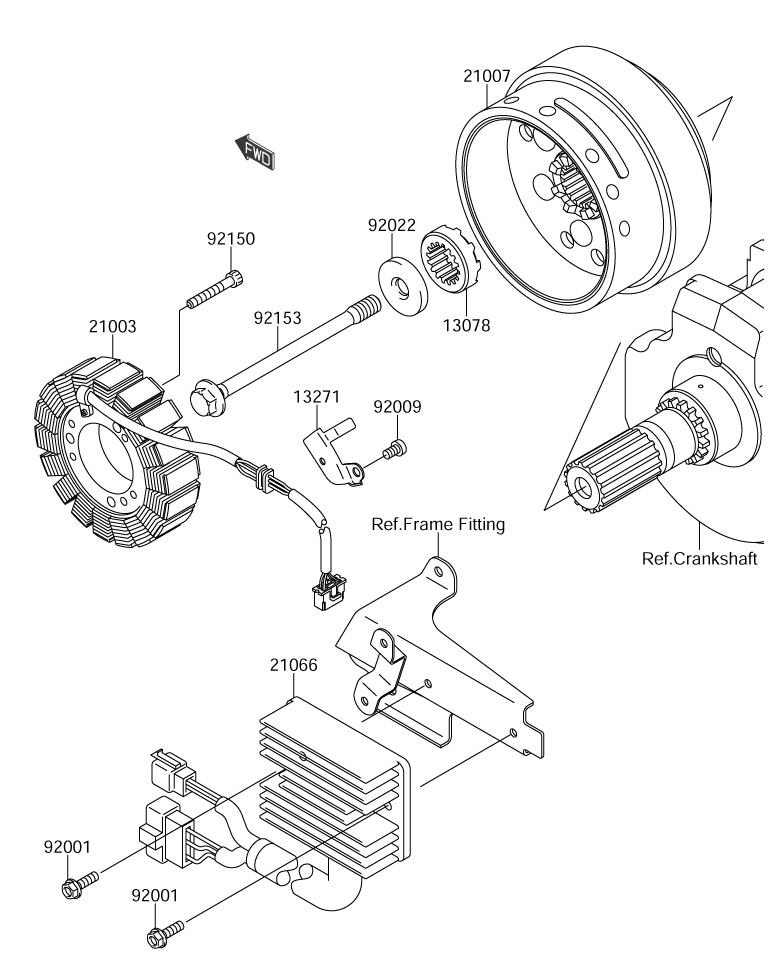 21007

FWD

92150

92022

21003

92153

13078

13271

92009

Ref.Frame Fitting

Ref.Crankshaft

21066

92001

92001