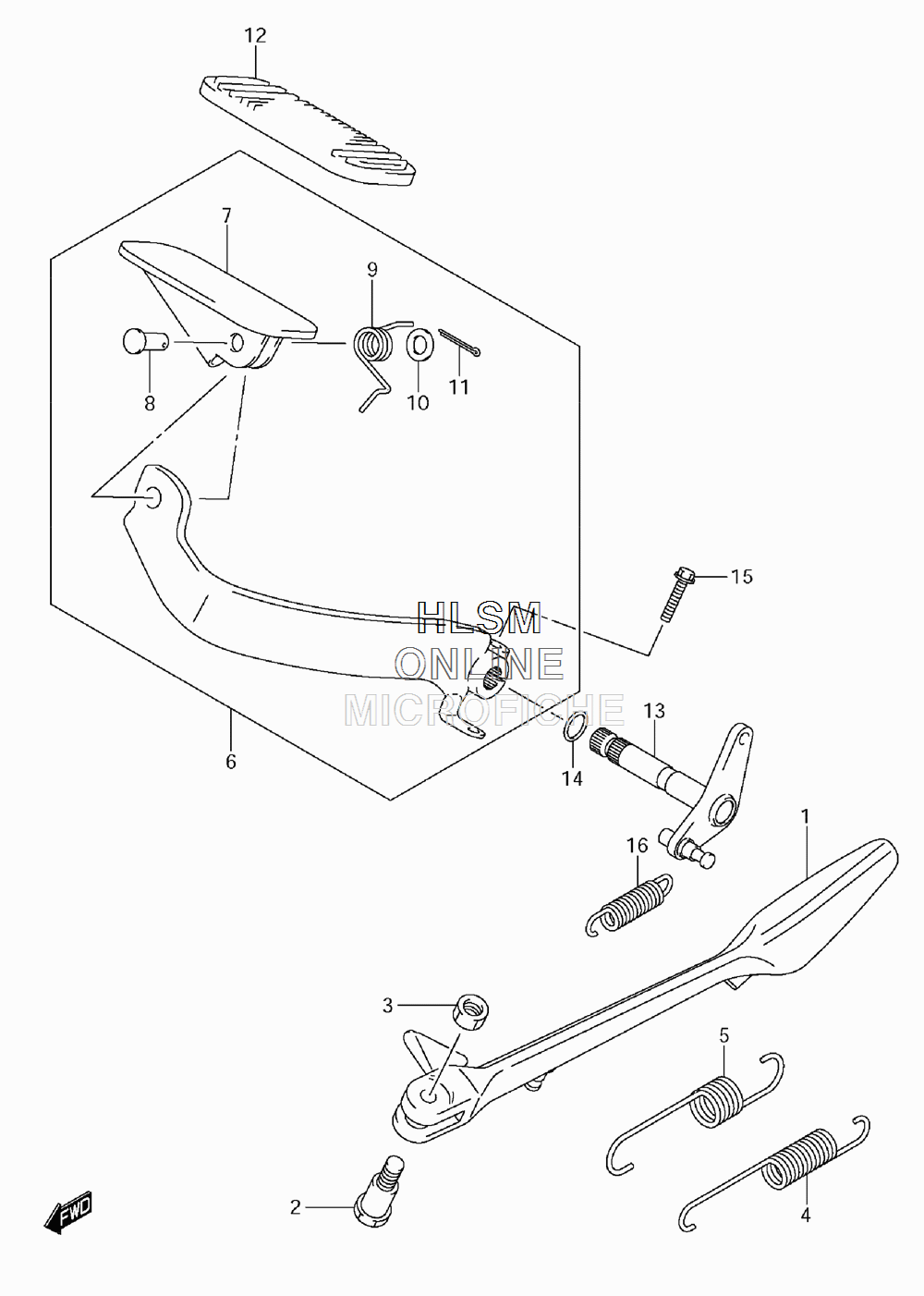 12
7
9
8
10
11
15
HLSM
ONLINE
MICROFICHE
13
6
14
1
16
3
5
2
4
FWD