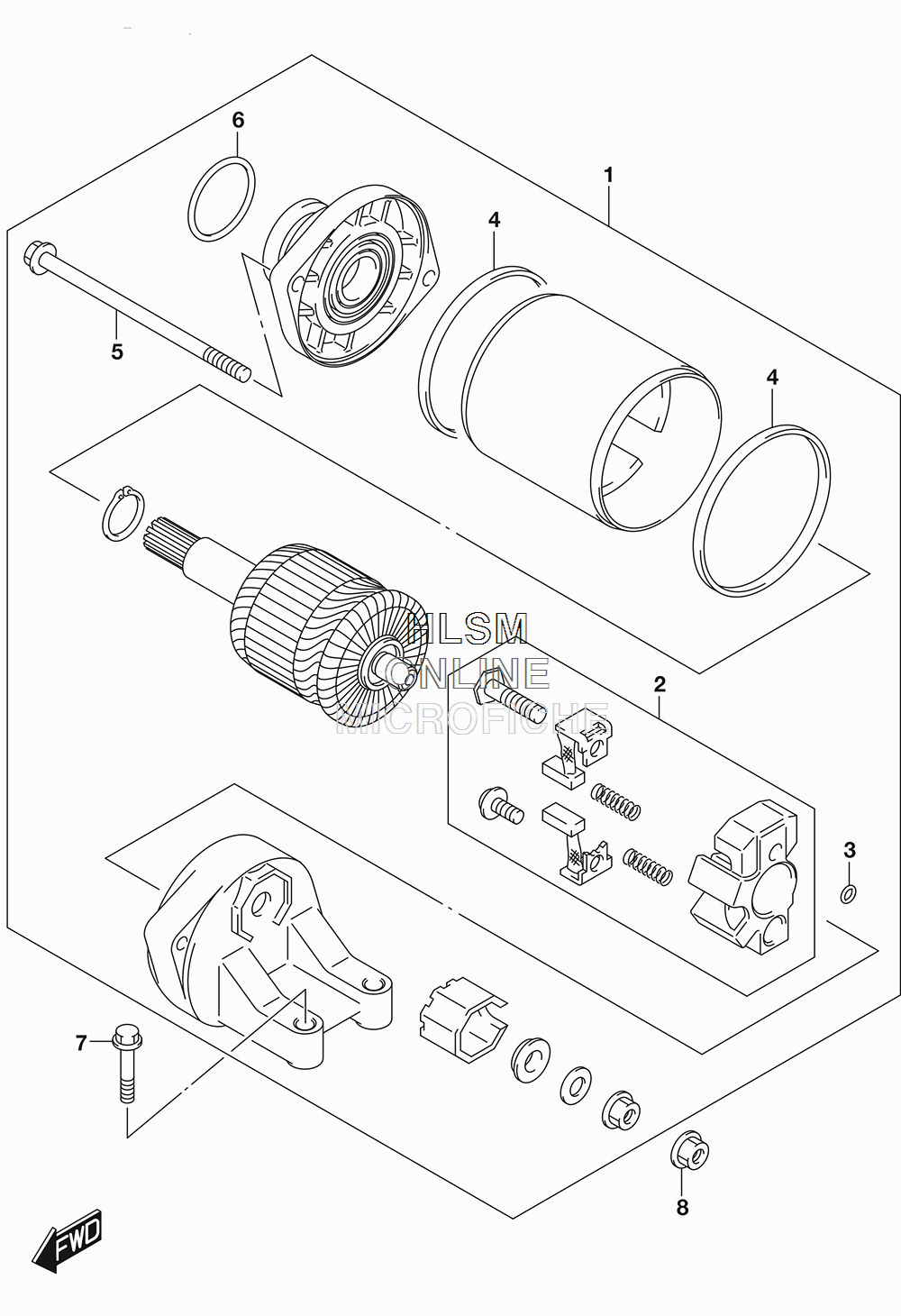 6
1
4
5
4
HLSM
ONLINE
MICROFICHE
2
3
7
8
FWD