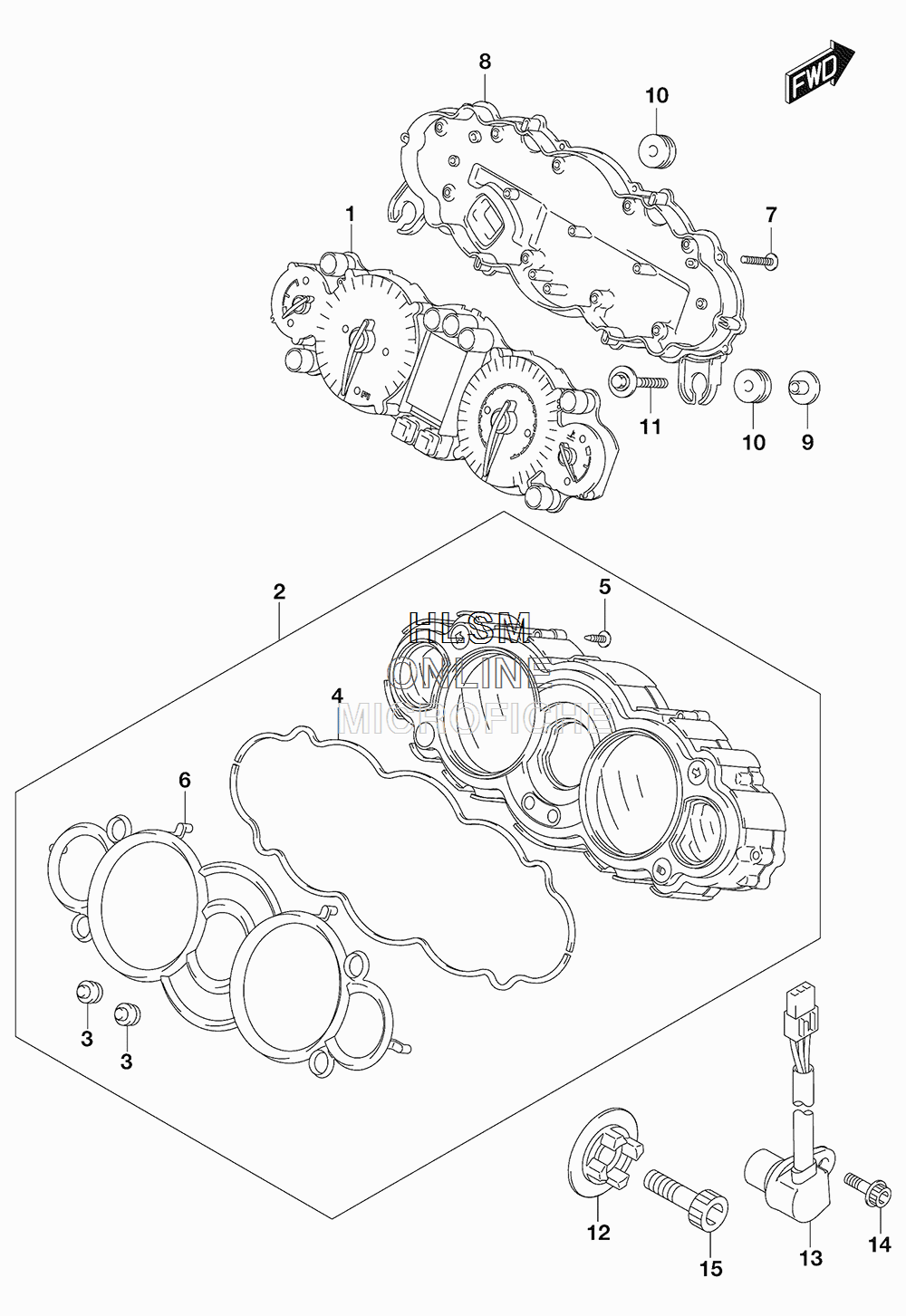 FWD

8

10

1

7

11

10

9

2

5

HLSM ONLINE MICROFICHE

4

6

3

3

12

15

13

14