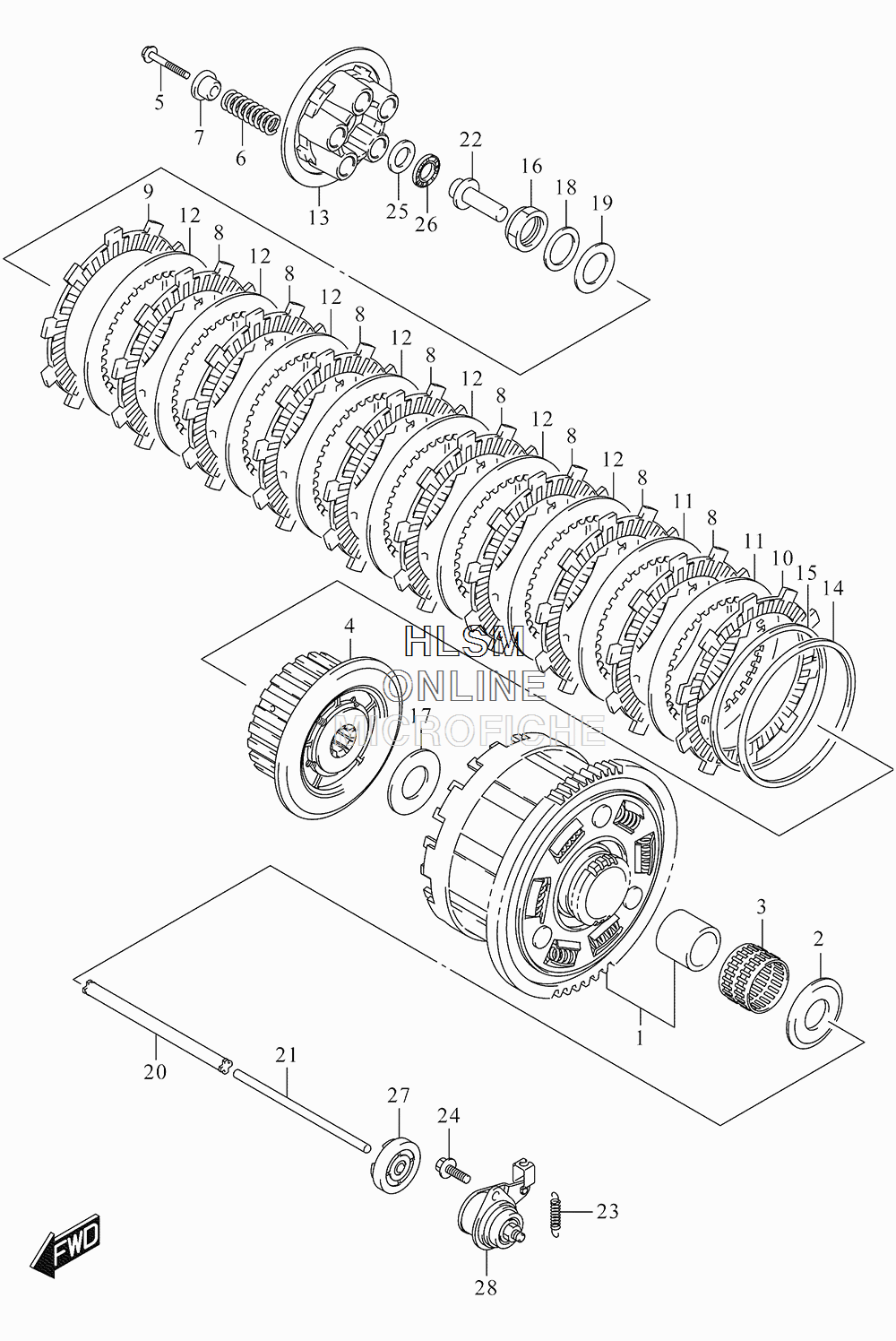 5
7
6
13
25
26
22
16
18
19
9
12
8
12
8
12
8
12
8
12
8
12
8
12
8
11
8
11
10
15
14
4
HLSM
ONLINE
MICROFICHE
17
3
2
1
20
21
27
24
23
28
FWD