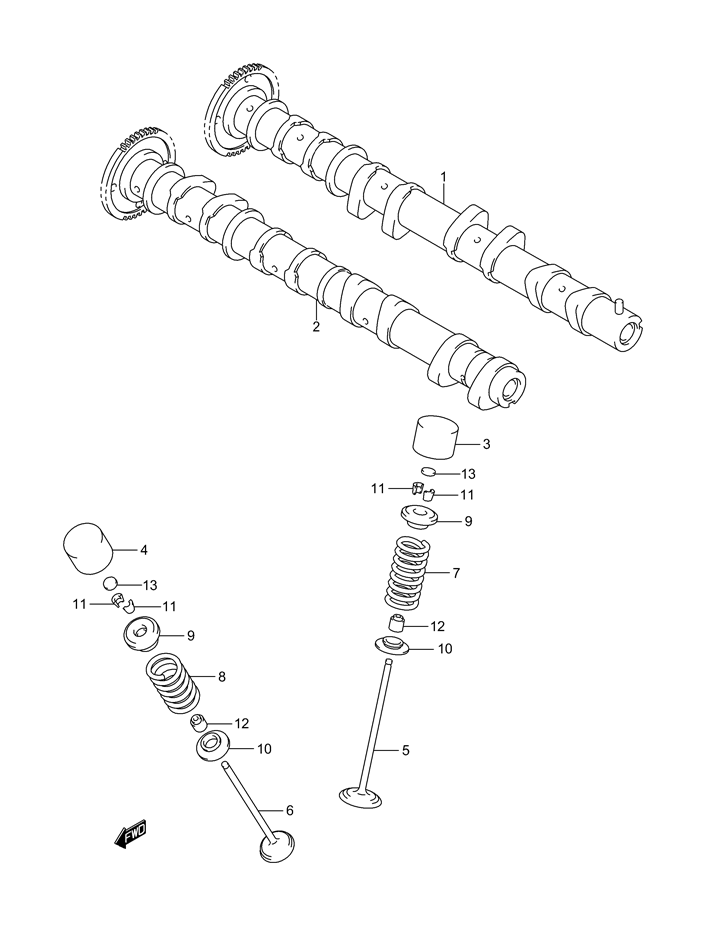 1
2
3
13
11
11
9
7
12
10
5
4
13
11
11
9
8
12
10
6
FWD