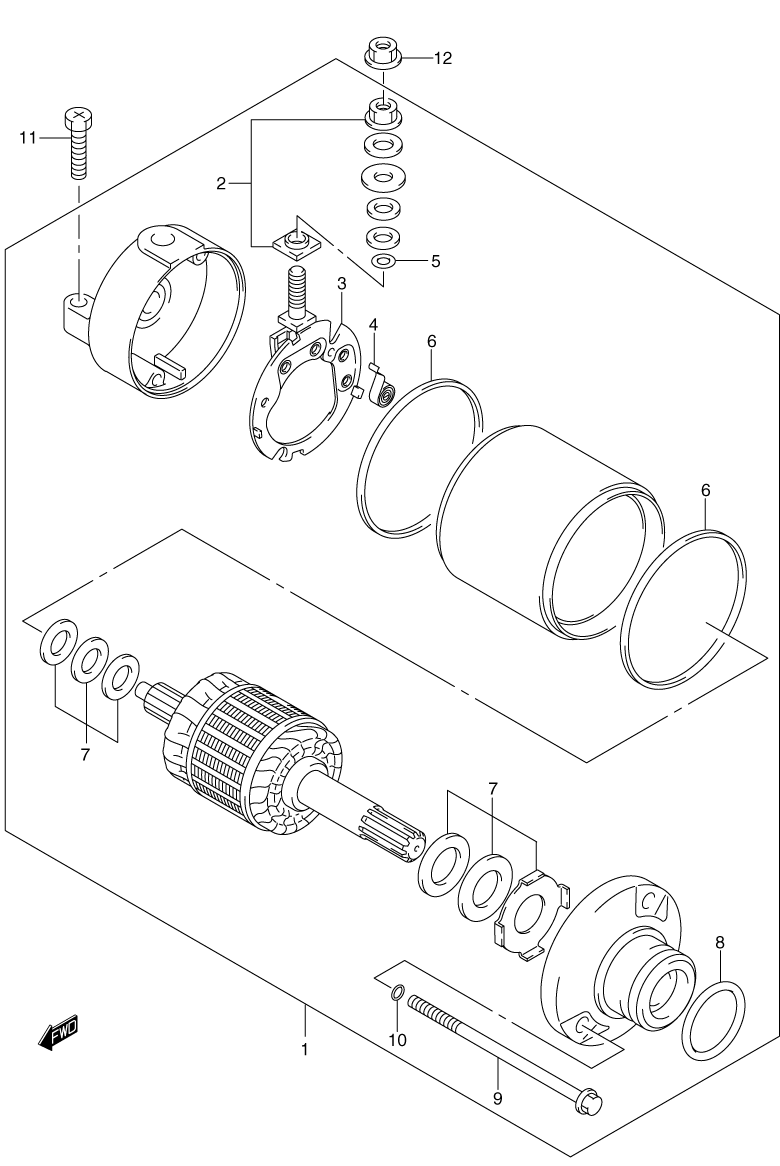 12
11
2
5
3
4
6
6
7
7
8
FWD
1
10
9