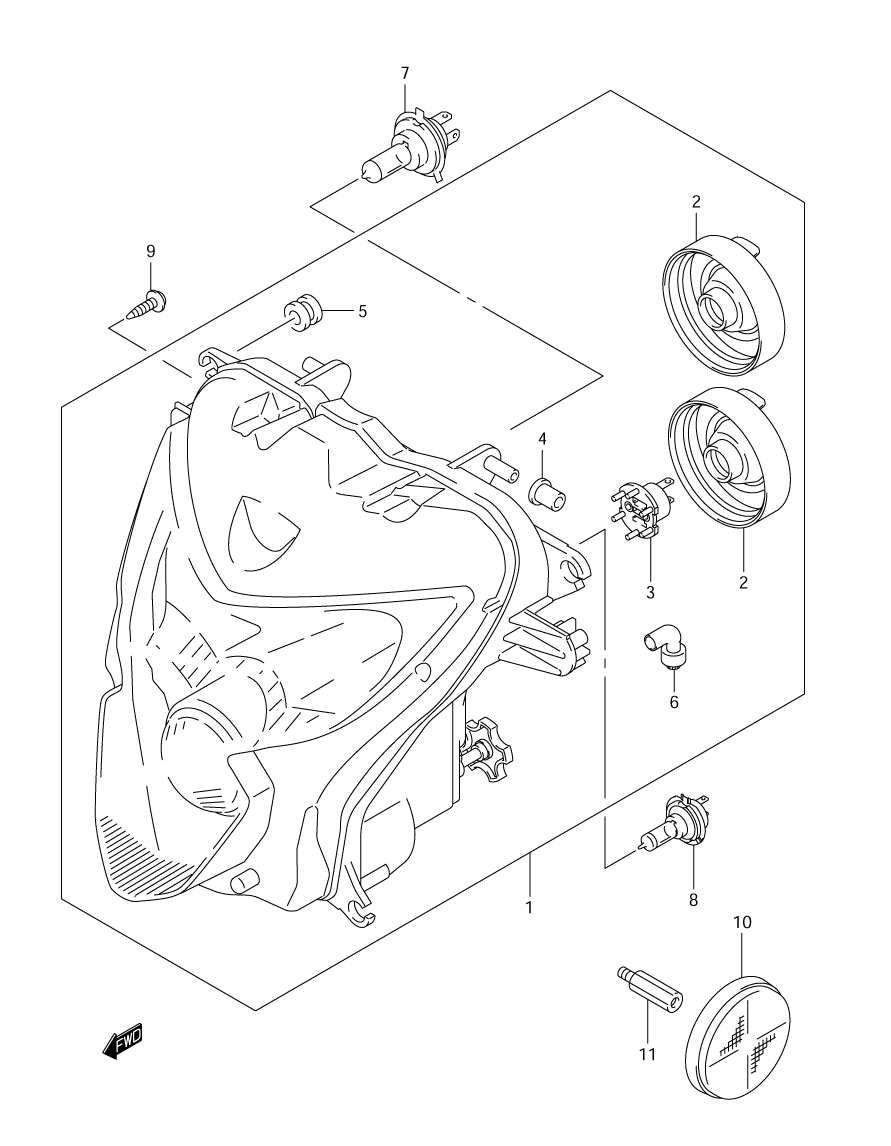 7
2
9
5
4
3
2
6
1
8
10
11
FWD