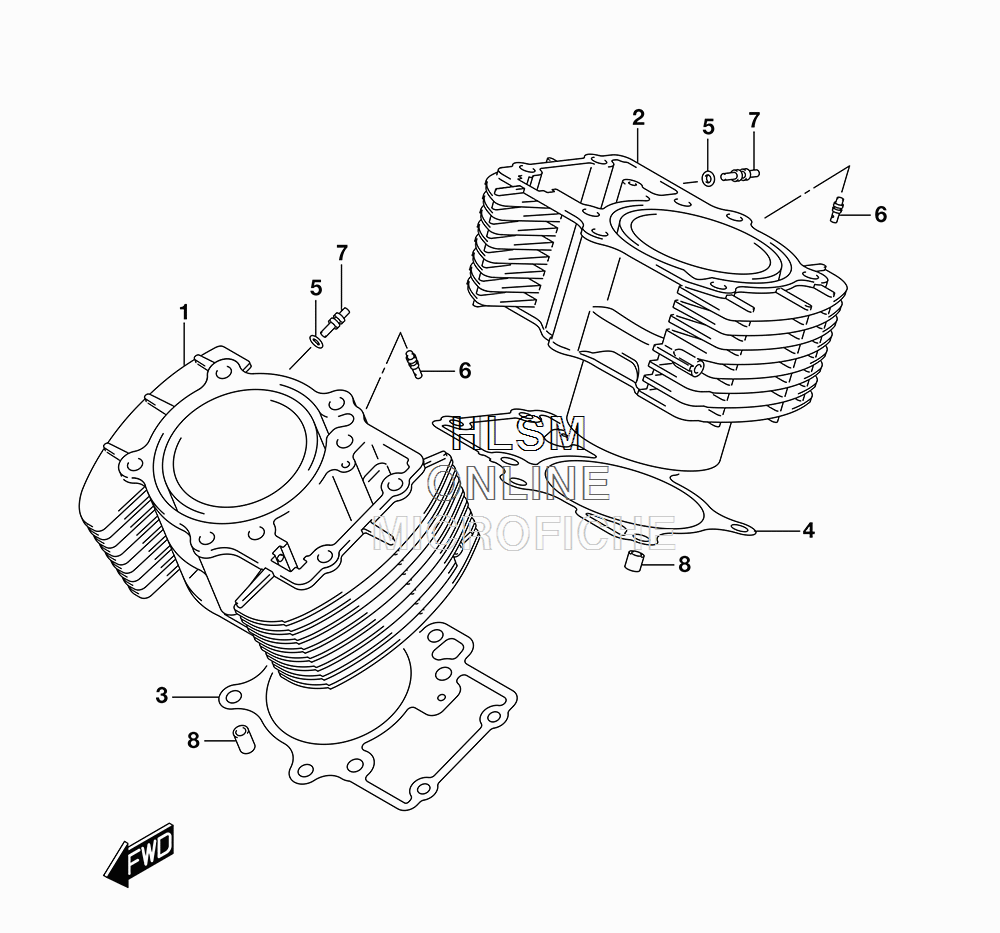 2
5
7
6
7
5
1
6
HLSM
ONLINE
MICROFICHE
4
8
3
8
FWD