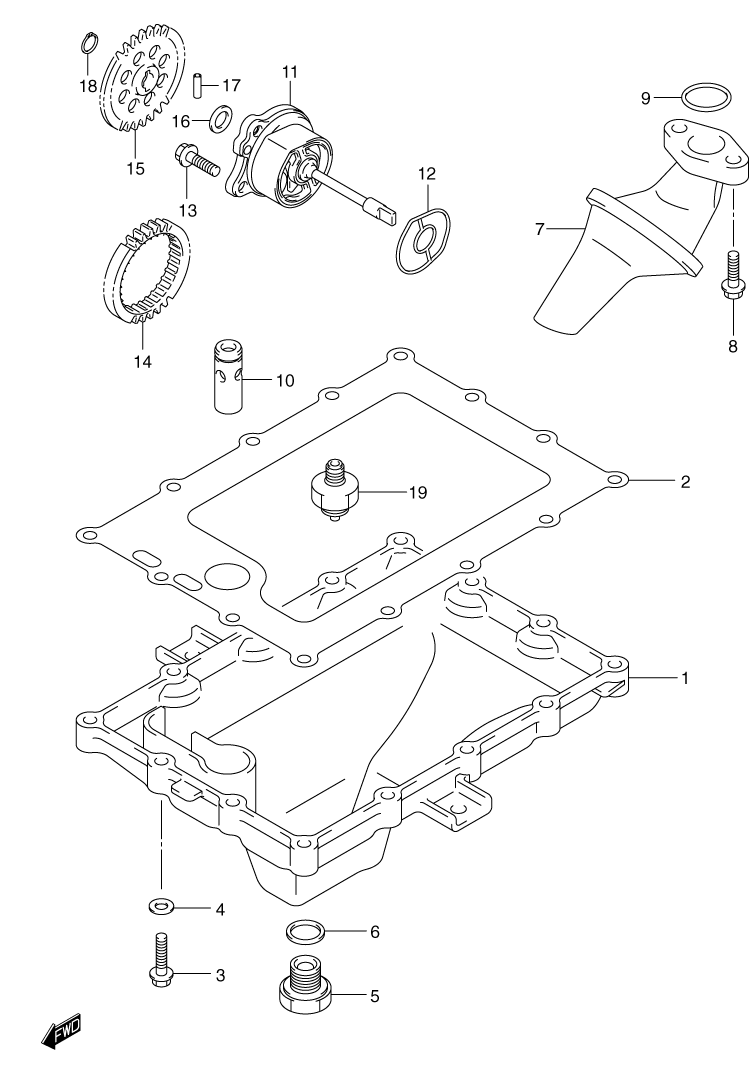 18
17
11
16
15
13
12
9
7
8
14
10
19
2
1
4
6
3
5
FWD