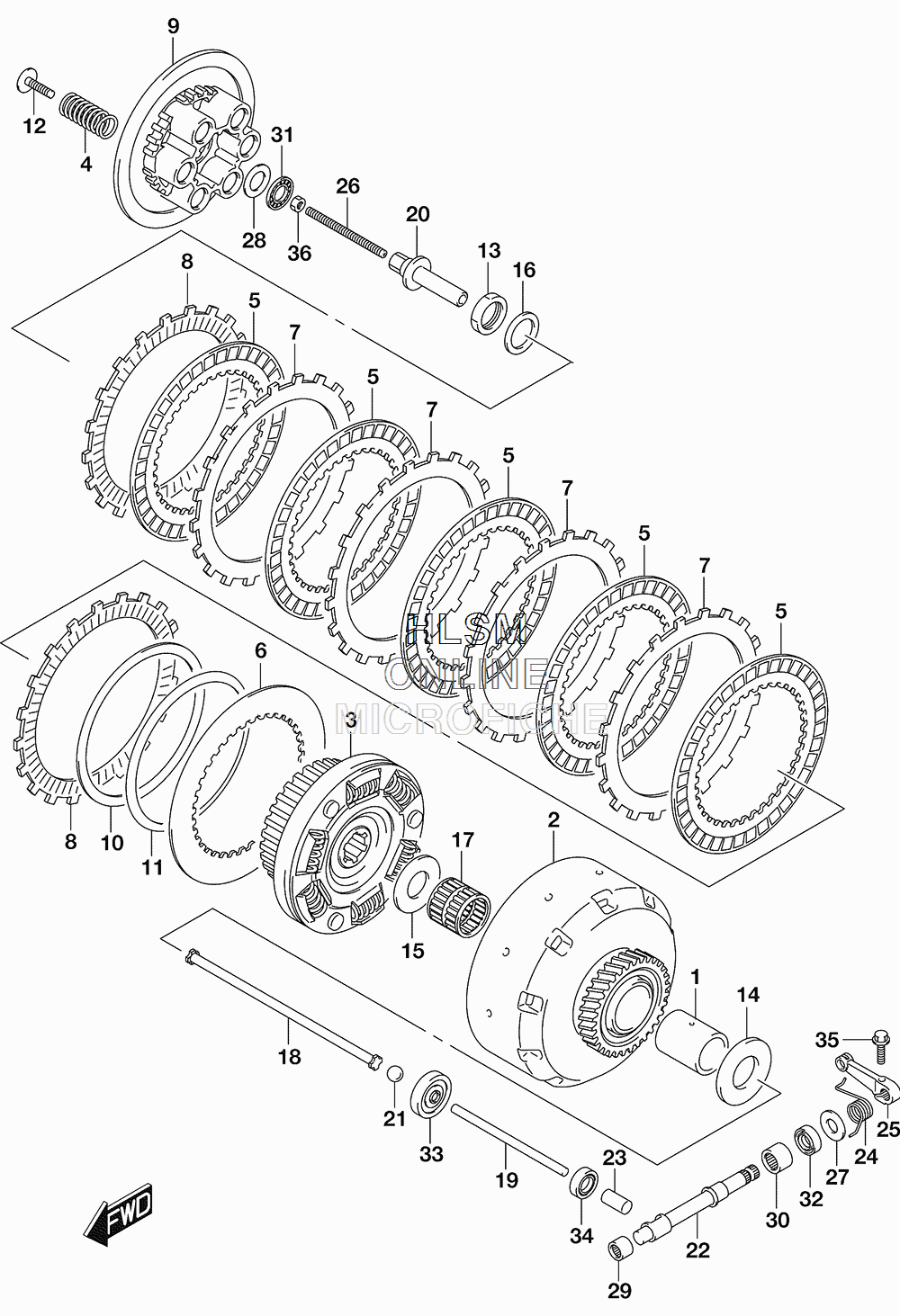 9
12
4
31
26
20
28
36
13
16
8
5
7
5
7
5
7
5
7
5
HLSM
ONLINE
MICROFICHE
6
3
8
10
11
17
2
15
1
14
18
35
21
33
19
23
25
24
27
32
30
34
22
29
FWD