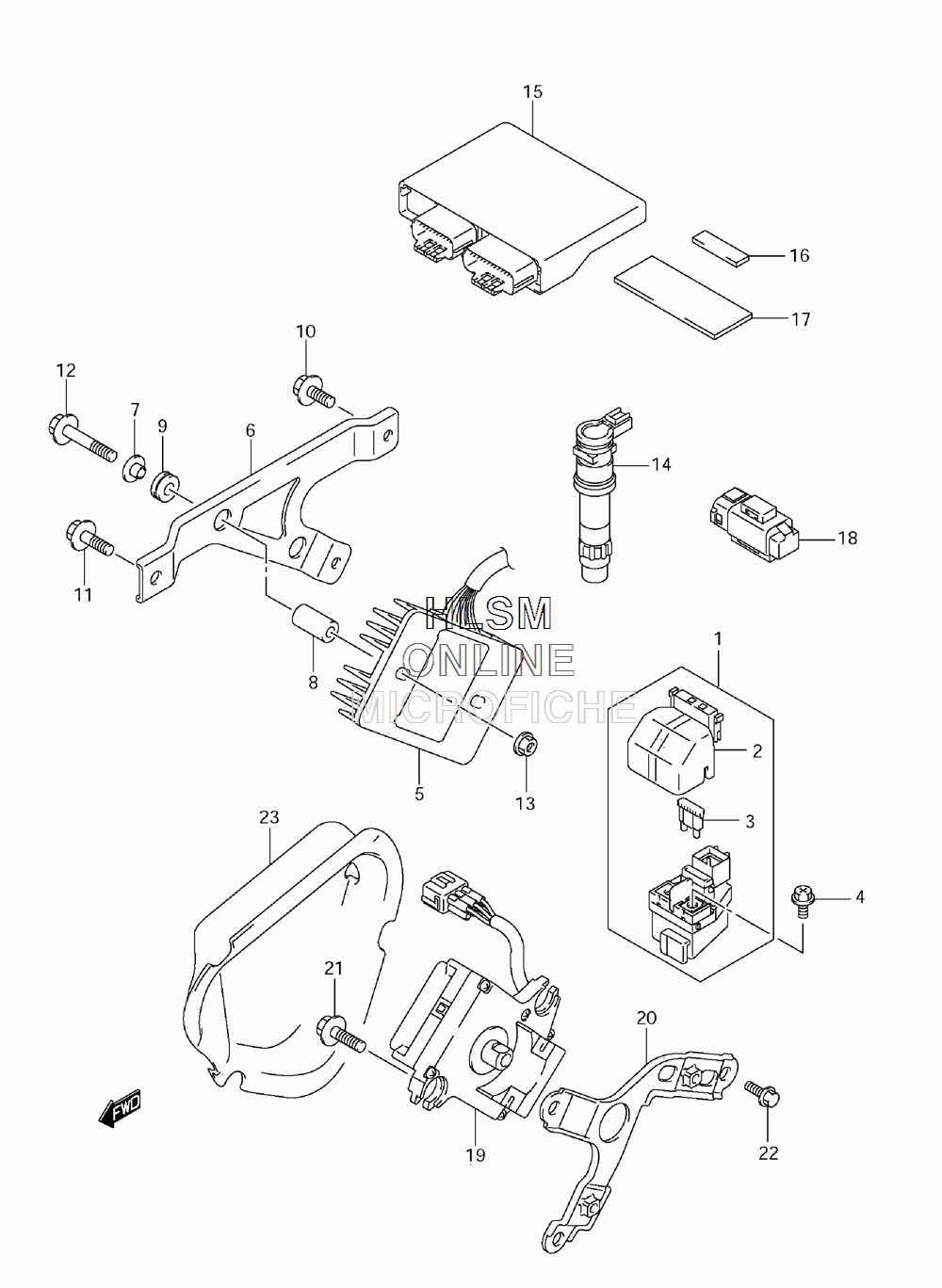 15
16
17
10
12
7
9
6
14
18
11
HLSM
ONLINE
MICROFICHE
8
1
2
5
13
3
23
4
21
20
FWD
19
22