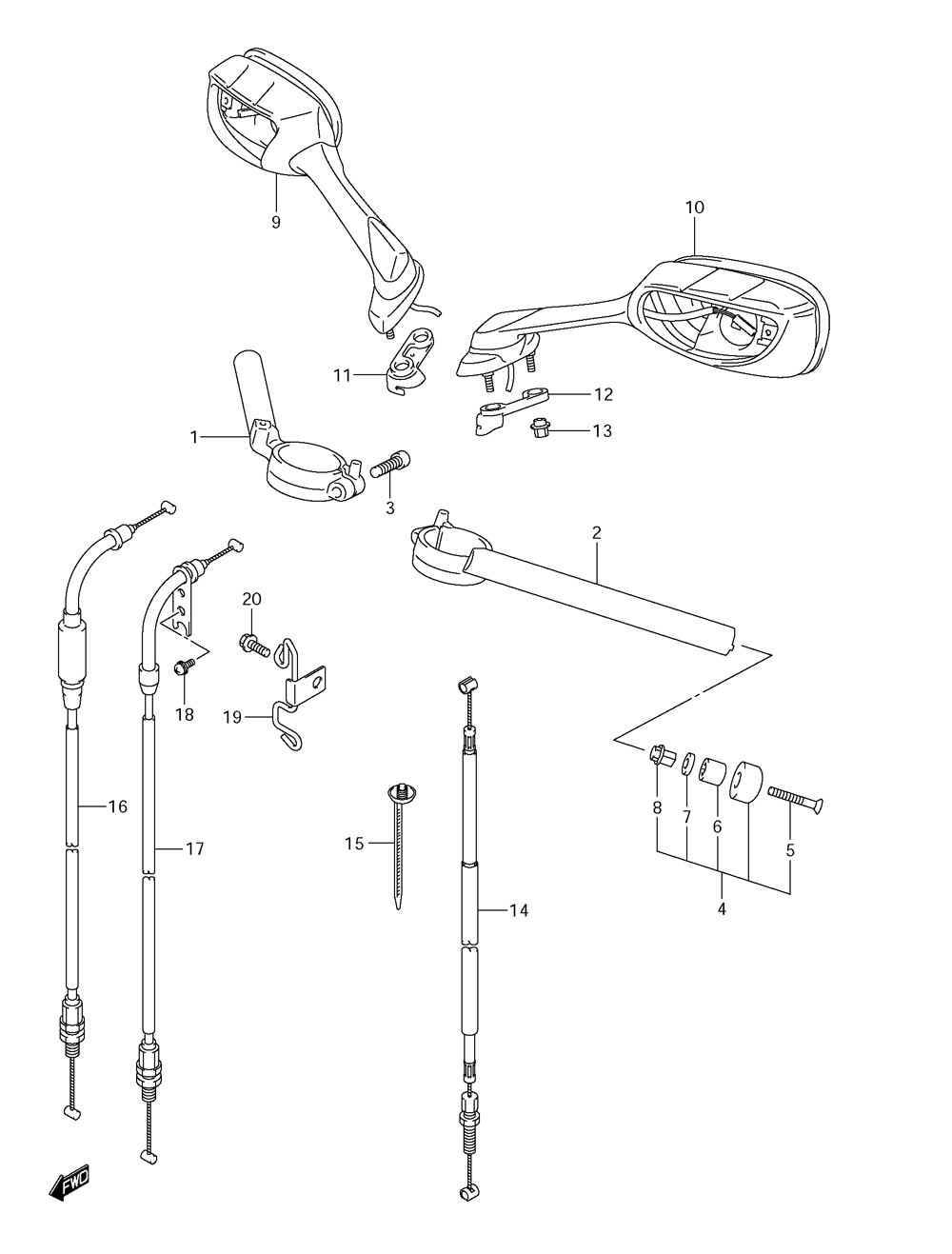 9
10
11
12
13
1
3
2
20
18
19
16
17
15
14
8
7
6
5
4
FWD