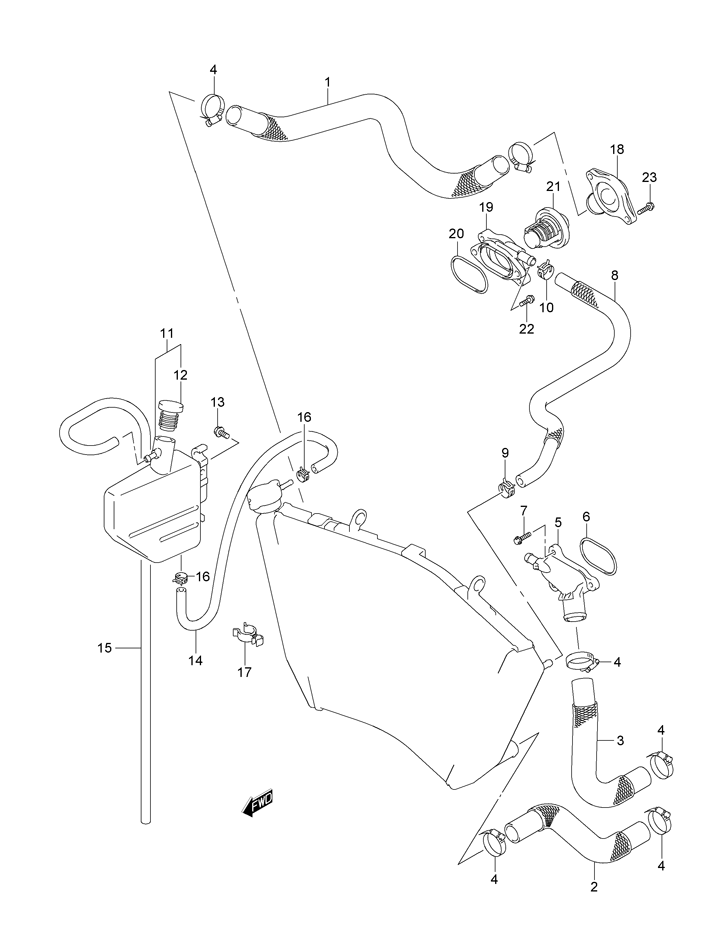 4
1
18
23
21
19
20
8
10
22
11
12
13
16
9
7
5
6
16
15
14
17
4
3
4
FWD
4
4
2