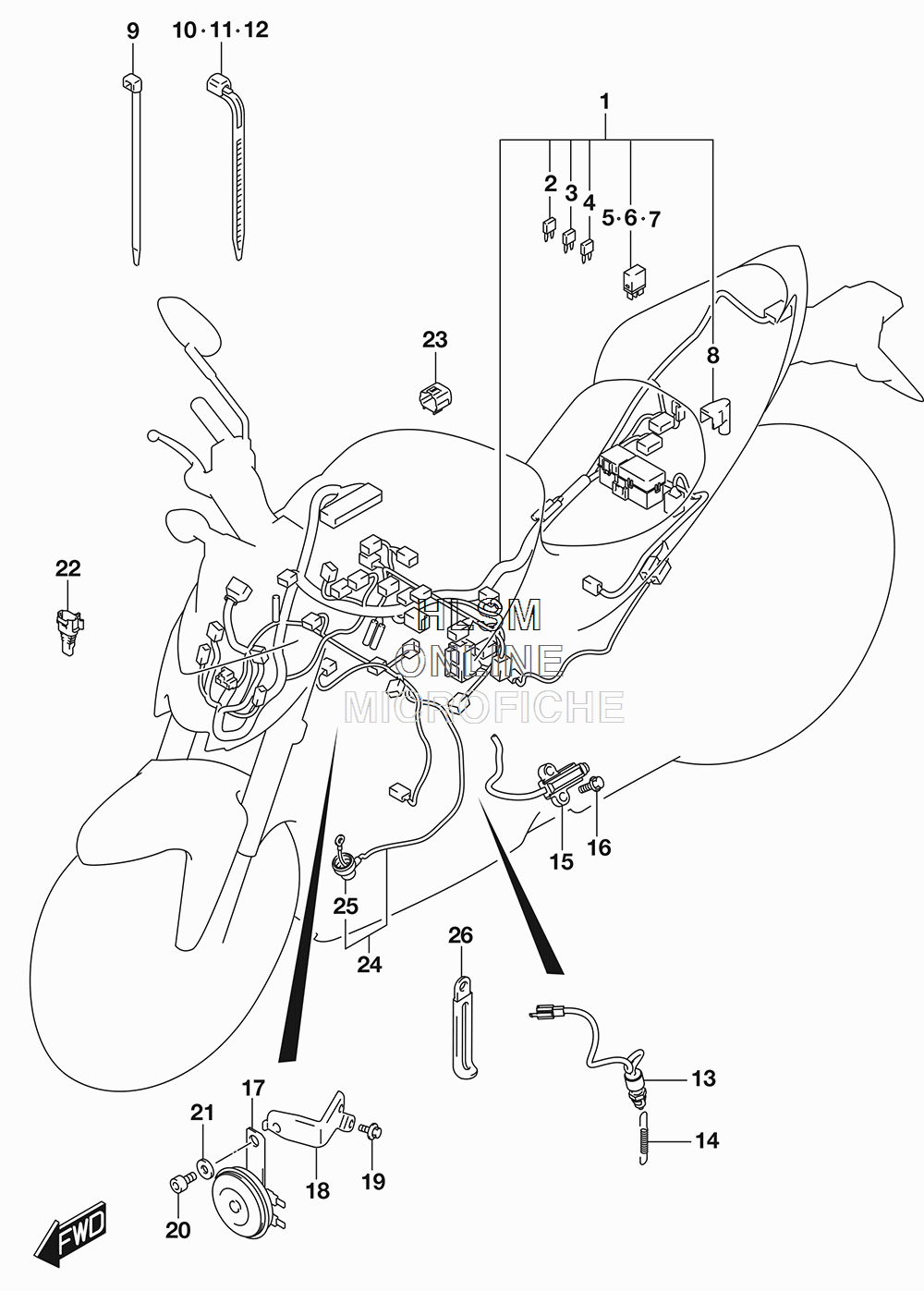 9
10·11·12
1
2
3
4
5·6·7
8
23
22
HLSM
ONLINE
MICROFICHE
15
16
25
24
26
13
14
17
21
18
19
20
FWD