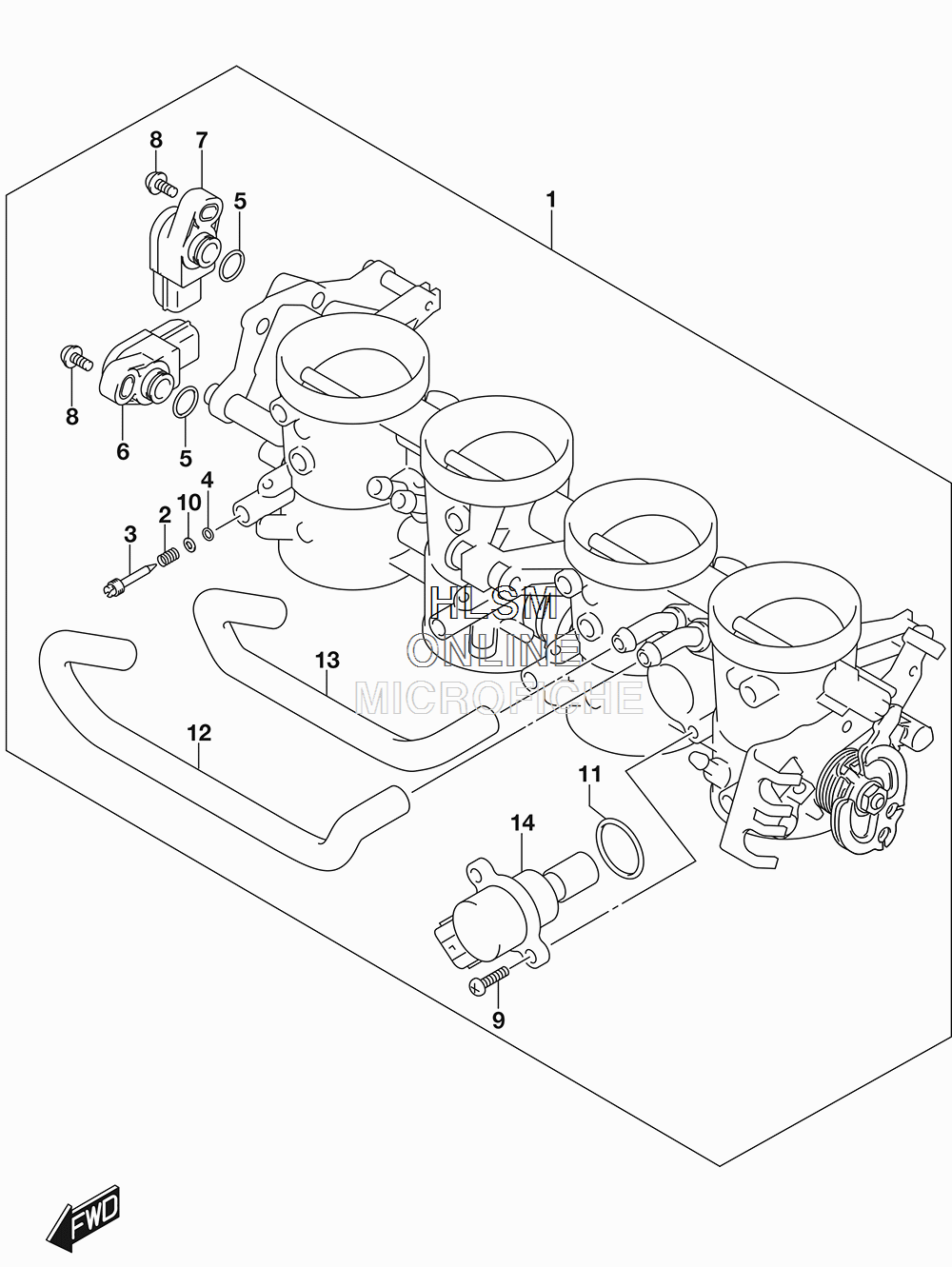 8
7
5
1
8
6
5
4
10
2
3
HLSM
ONLINE
MICROFICHE
13
12
11
14
9
FWD