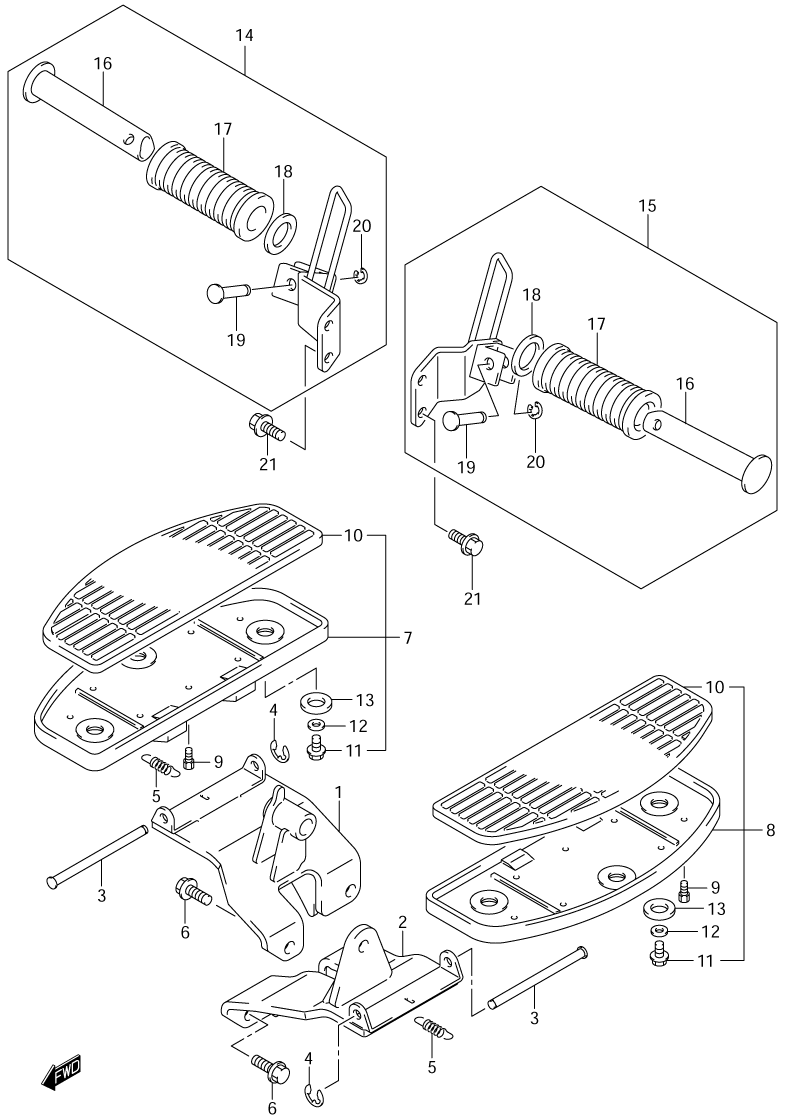 14
16
17
18
20
19
21
15
18
17
16
19
20
21
10
7
13
12
11
4
9
5
1
3
6
10
8
9
13
12
11
2
3
5
4
6
FWD