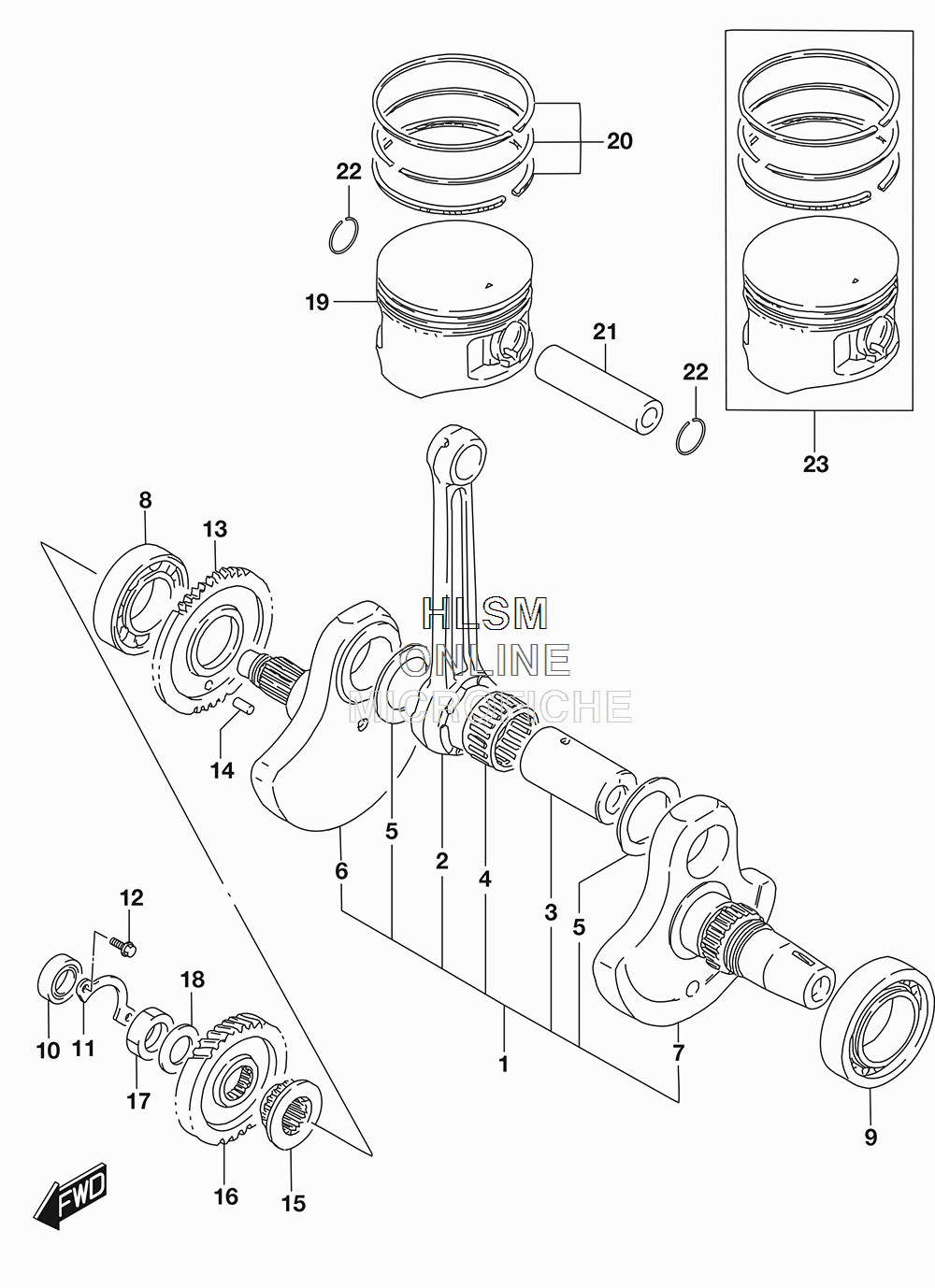 20
22
19
21
22
23
8
13
HLSM
ONLINE
MICROFICHE
14
5
6
2
4
3
5
12
18
10
11
17
1
7
9
16
15
FWD