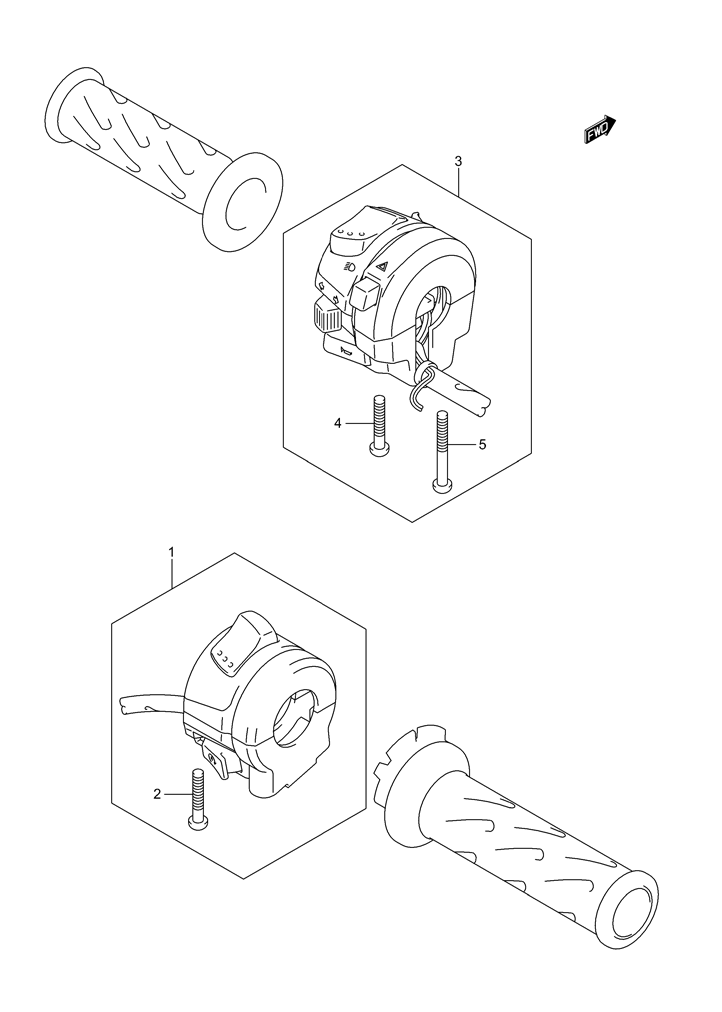 FWD

3

4

5

1

2