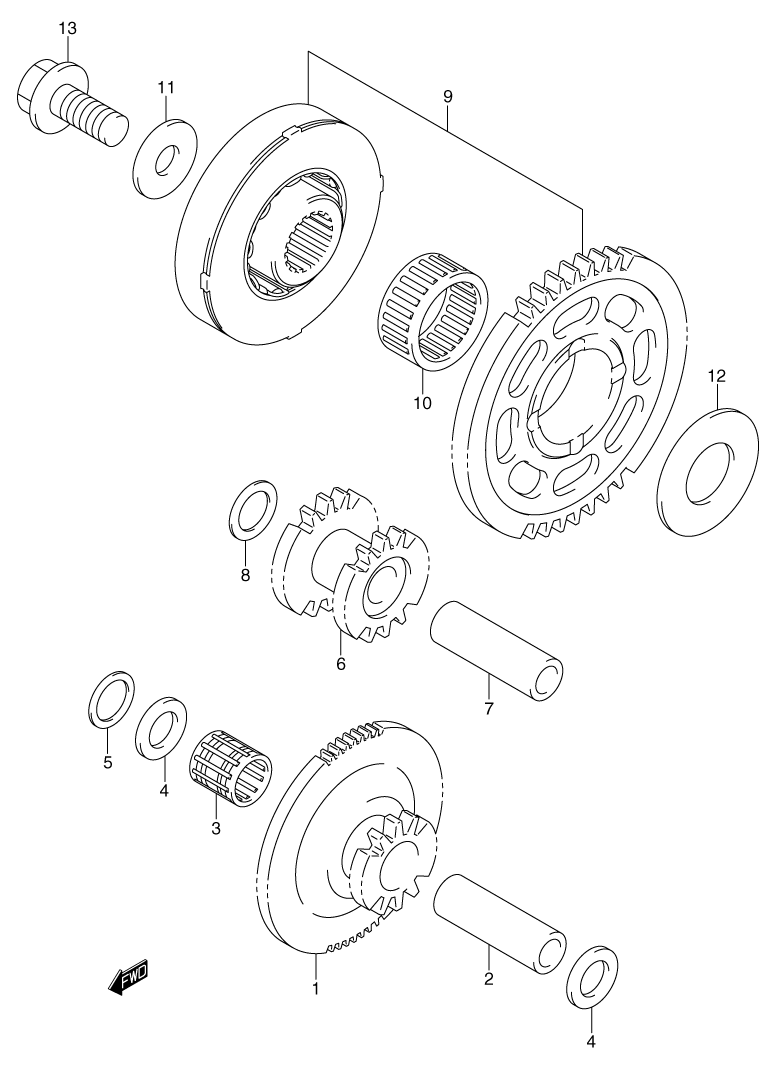 13
11
9
10
12
8
6
7
5
4
3
1
2
4
FWD