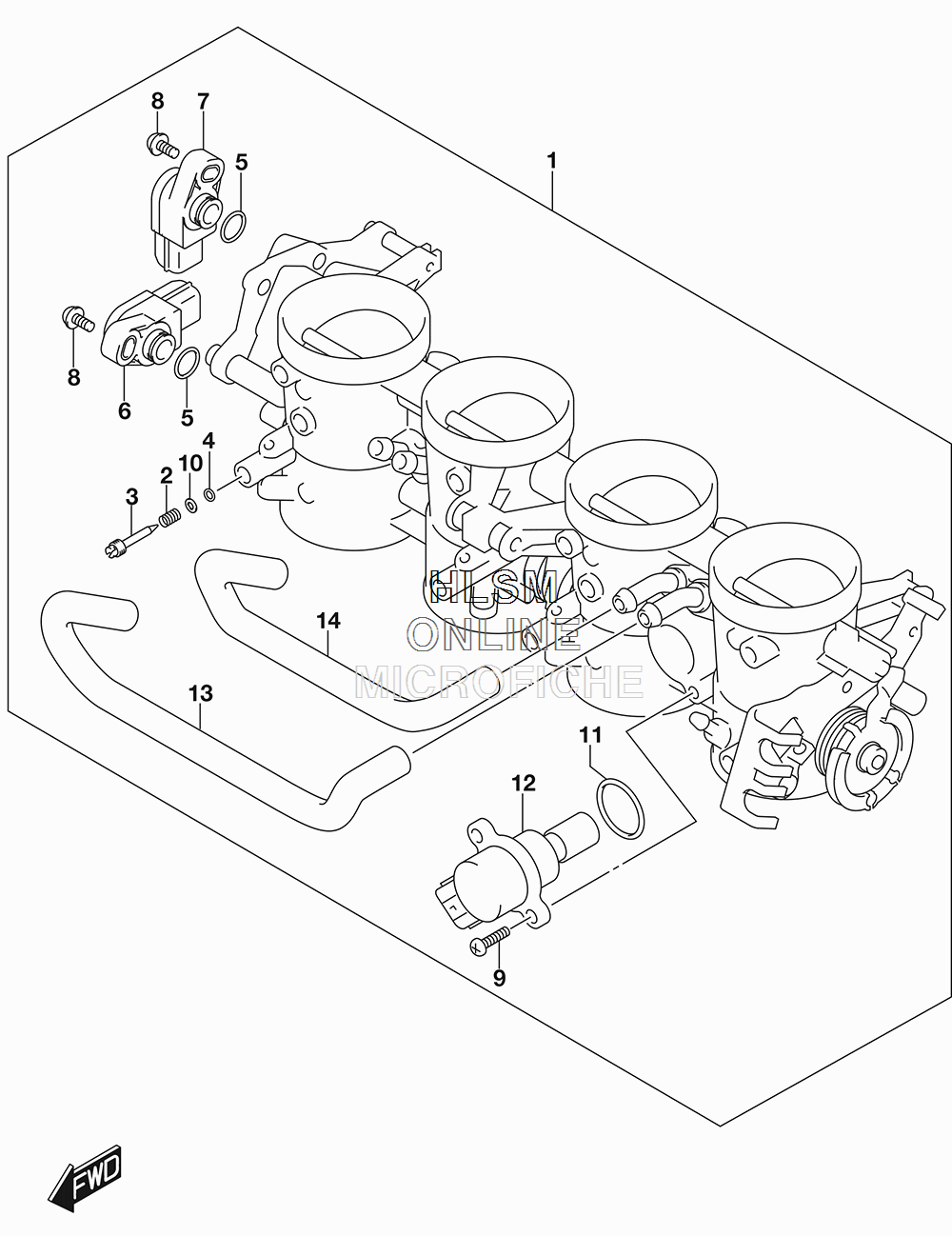 8
7
5
1
8
6
5
4
10
2
3
HLSM
ONLINE
MICROFICHE
14
13
11
12
9
FWD