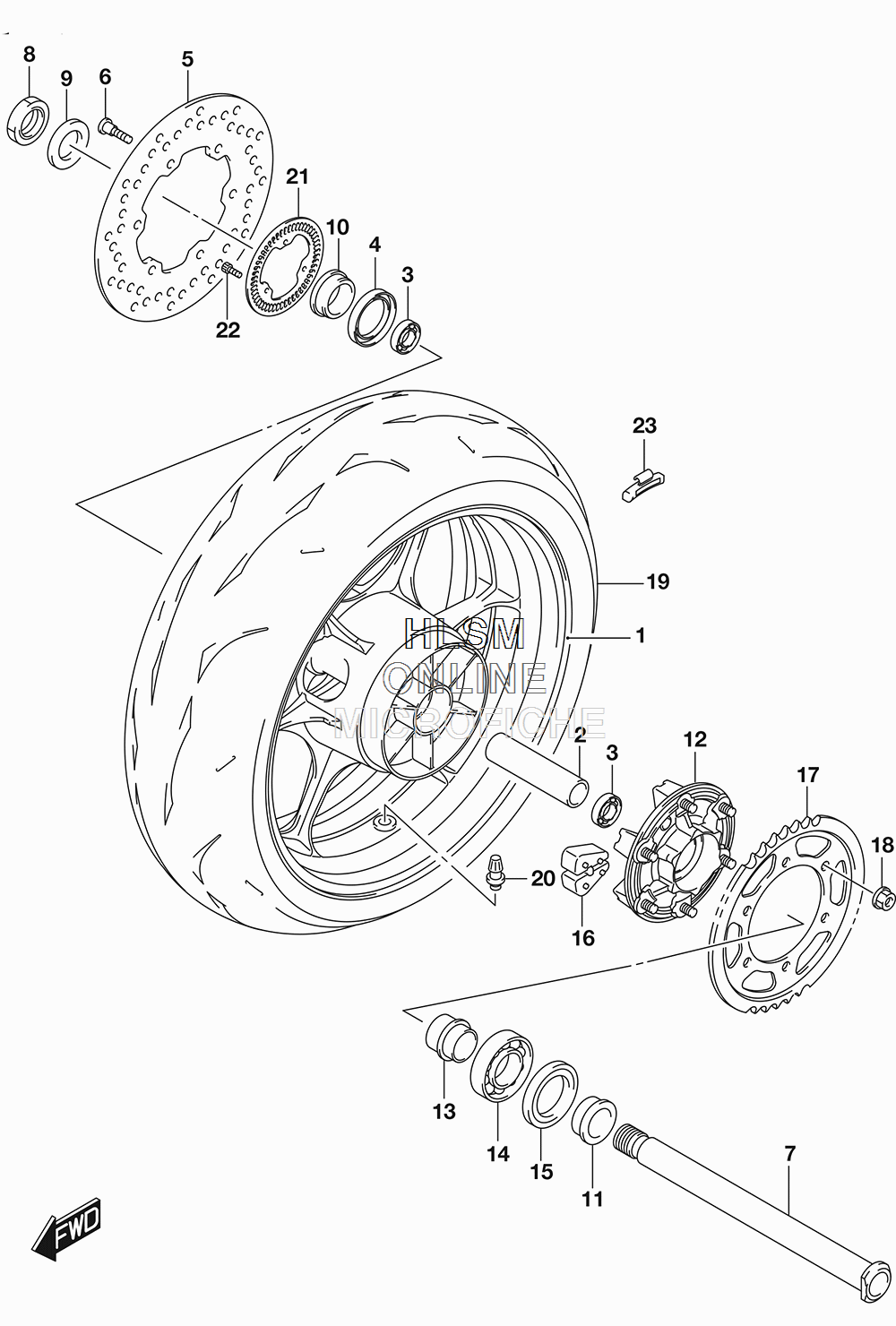 8
9
6
5
21
10
4
3
22
23
19
1
HLSM
ONLINE
MICROFICHE
2
3
12
17
18
20
16
13
14
15
11
7
FWD