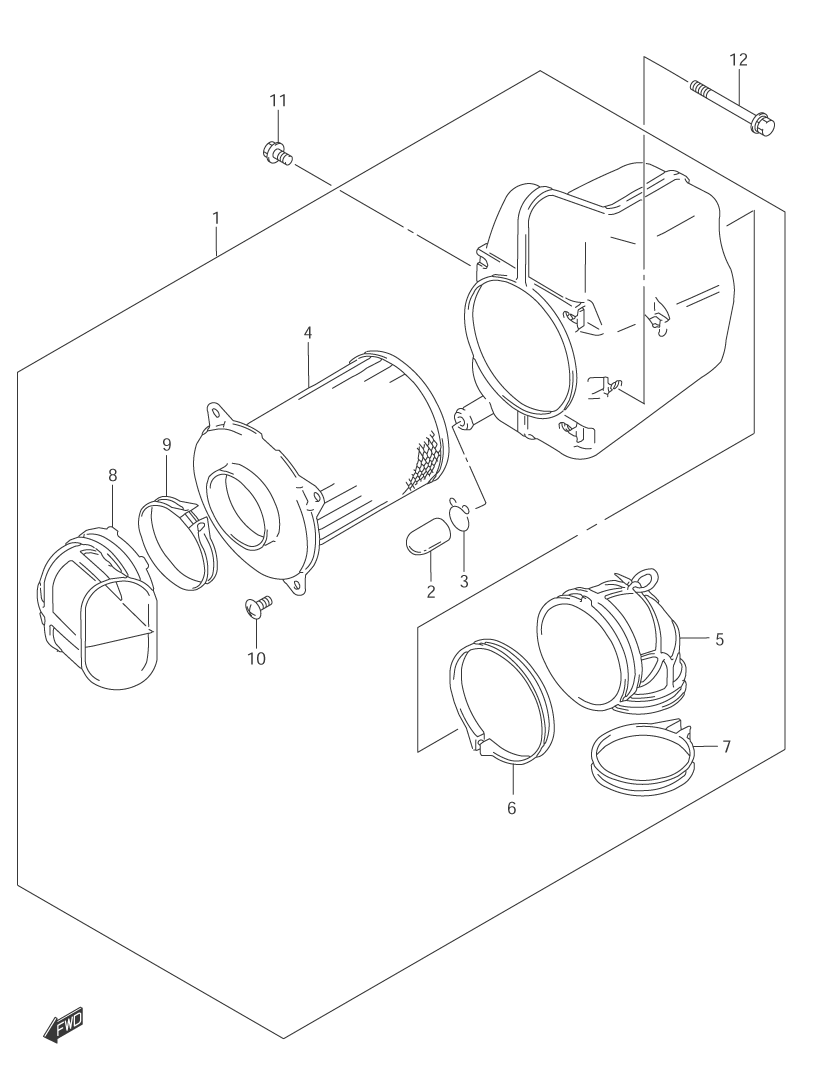 12
11
1
4
9
8
2
3
10
5
7
6
FWD