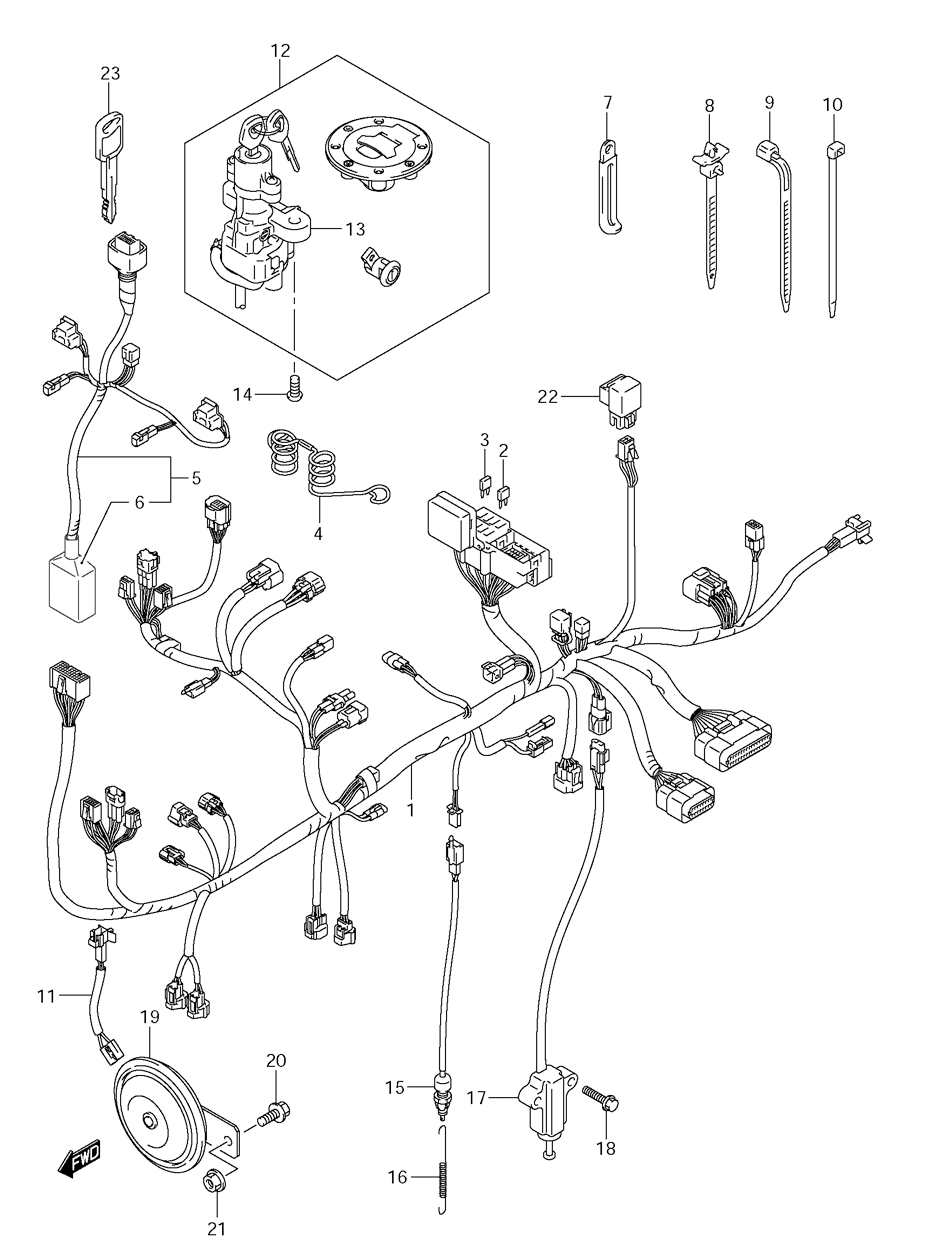 23
12
7
8
9
10
13
14
22
3
2
5
6
4
1
11
19
20
15
17
18
16
21
FWD