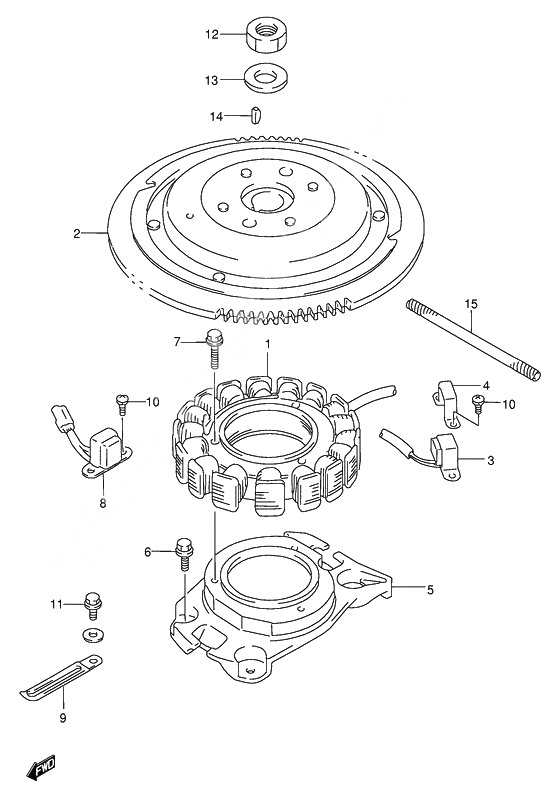 12
13
14
2
15
7
1
10
4
10
3
8
6
5
11
9
FWD