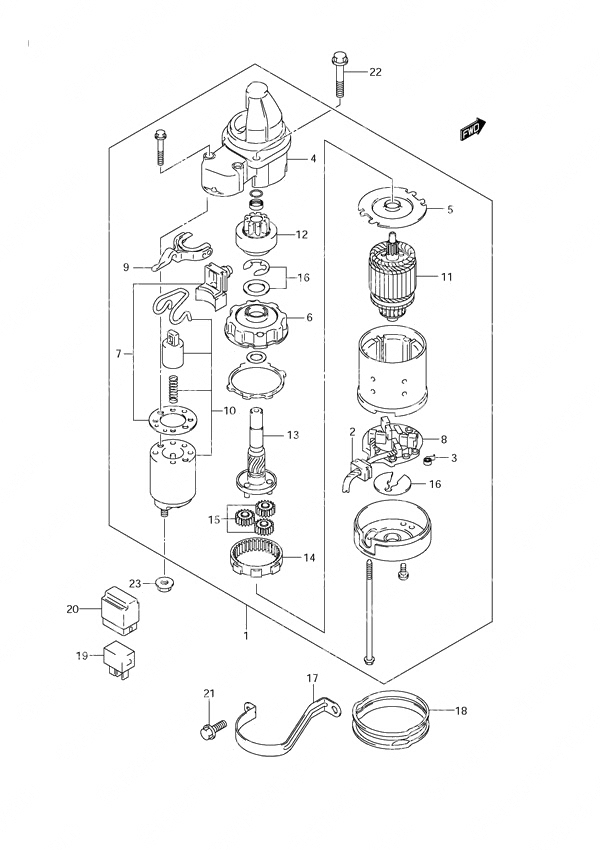 22
FWD
4
5
12
9
16
11
6
7
10
13
2
8
3
16
15
14
23
20
1
19
17
21
18