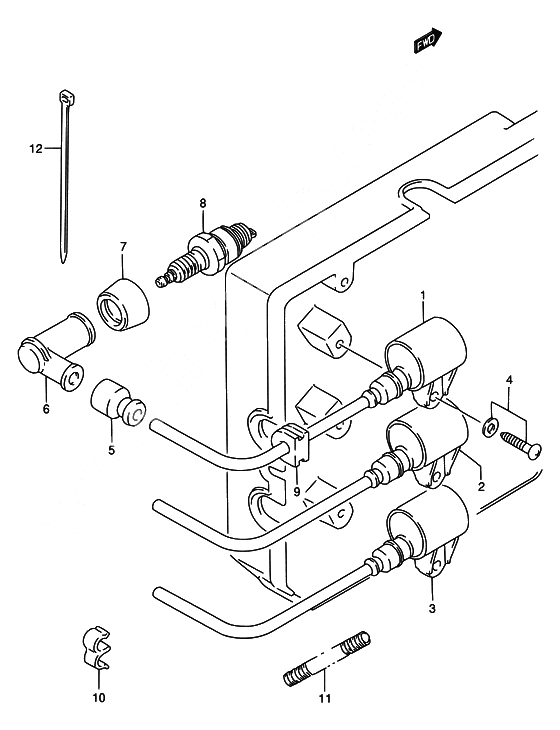 FWD

12

8

7

1

4

6

5

9

2

3

10

11